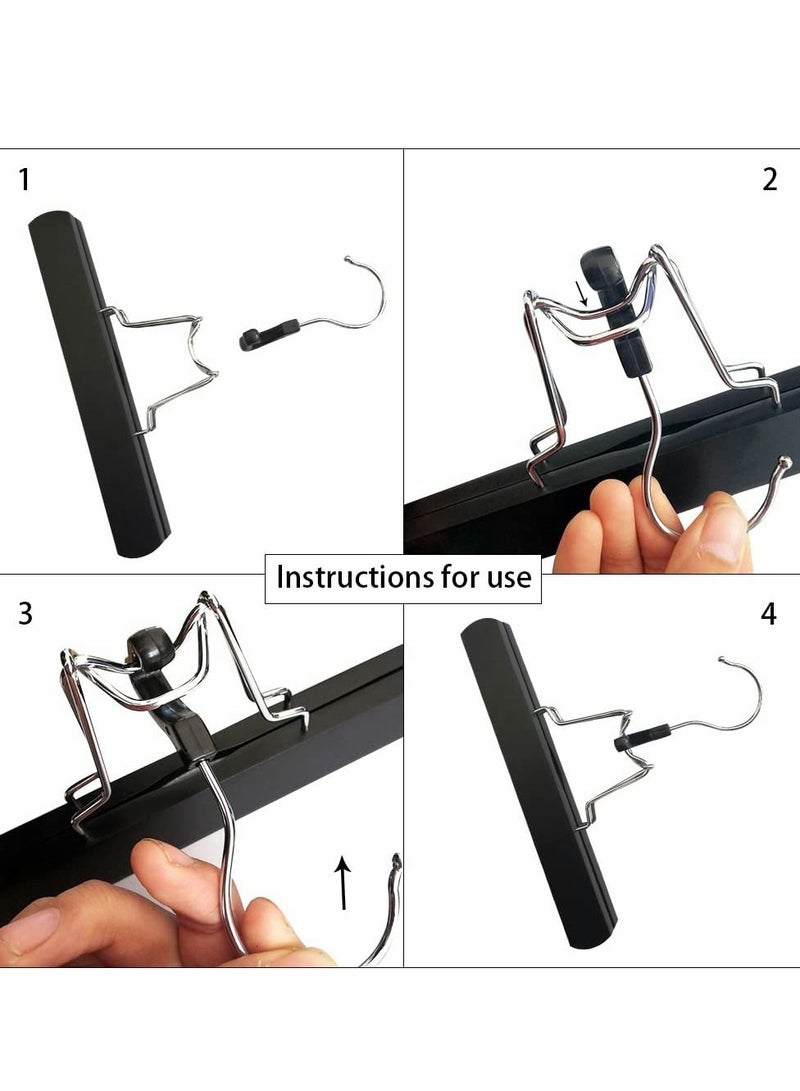 1

2

Instructions for use

3

4