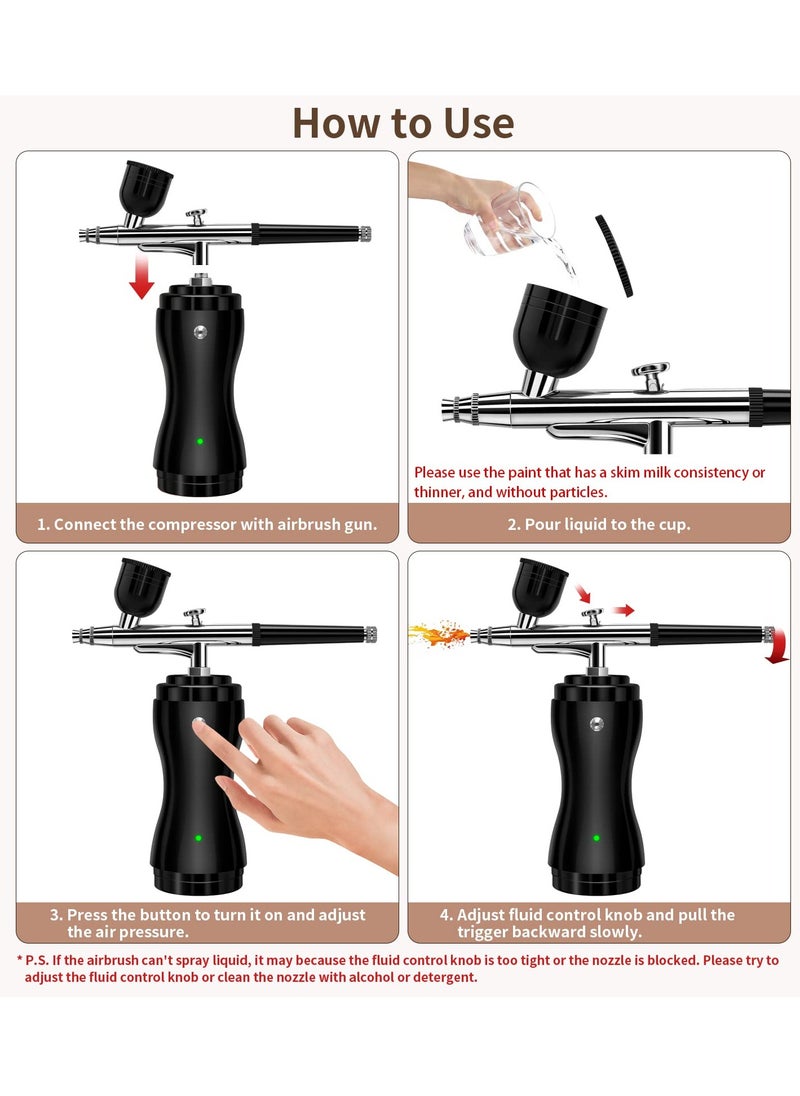 How to Use

1. Connect the compressor with airbrush gun.

Please use the paint that has a skim milk consistency or thinner, and without particles.

2. Pour liquid to the cup.

3. Press the button to turn it on and adjust the air pressure.

4. Adjust fluid control knob and pull the trigger backward slowly.

* P.S. If the airbrush can't spray liquid, it may because the fluid control knob is too tight or the nozzle is blocked. Please try to adjust the fluid control knob or clean the nozzle with alcohol or detergent.