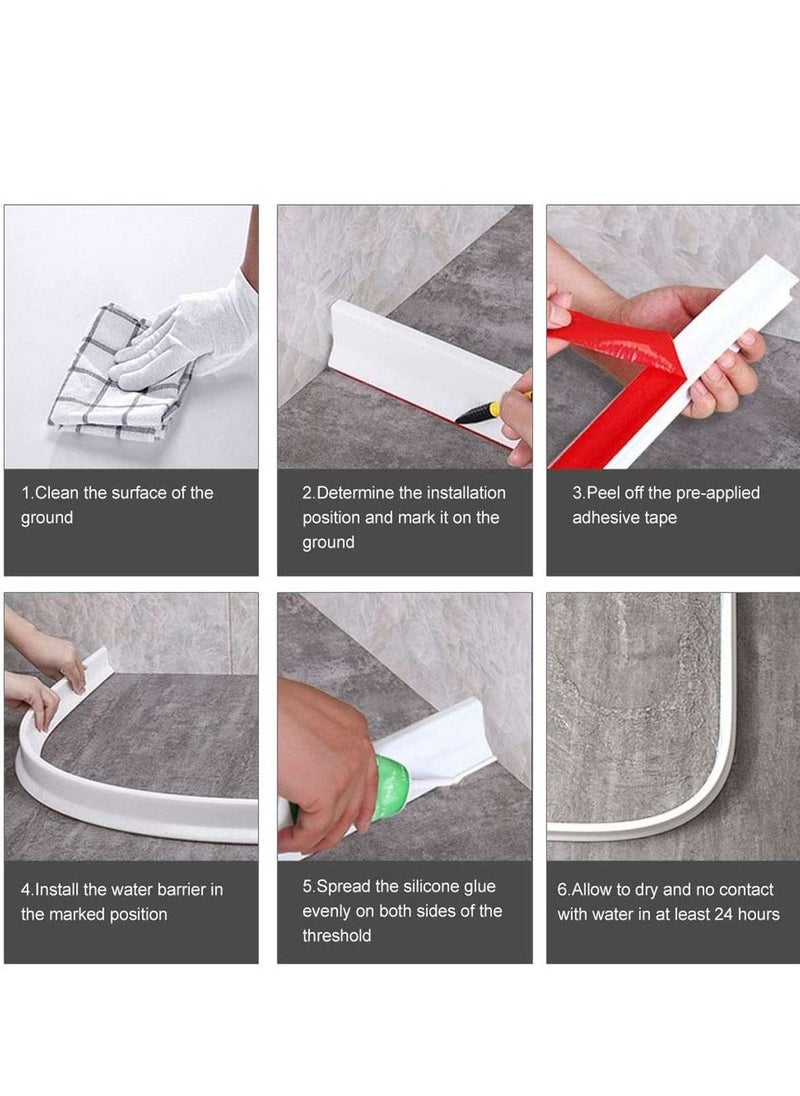 1.Clean the surface of the ground

2.Determine the installation position and mark it on the ground

3.Peel off the pre-applied adhesive tape

4.Install the water barrier in the marked position

5.Spread the silicone glue evenly on both sides of the threshold

6.Allow to dry and no contact with water in at least 24 hours