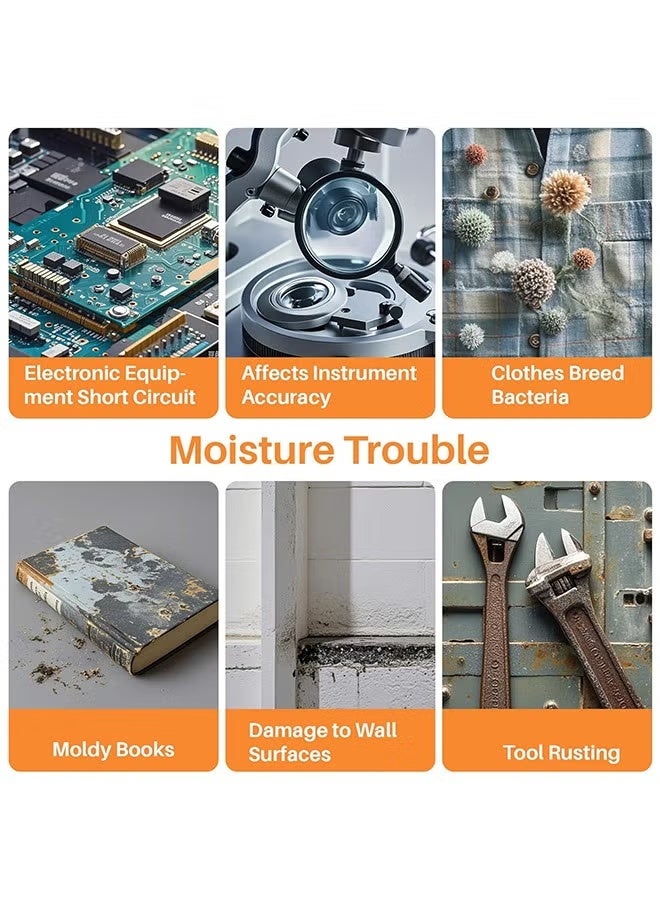 Electronic Equipment Short Circuit

Affects Instrument Accuracy

Clothes Breed Bacteria

Moisture Trouble

Moldy Books

Damage to Wall Surfaces

Tool Rusting