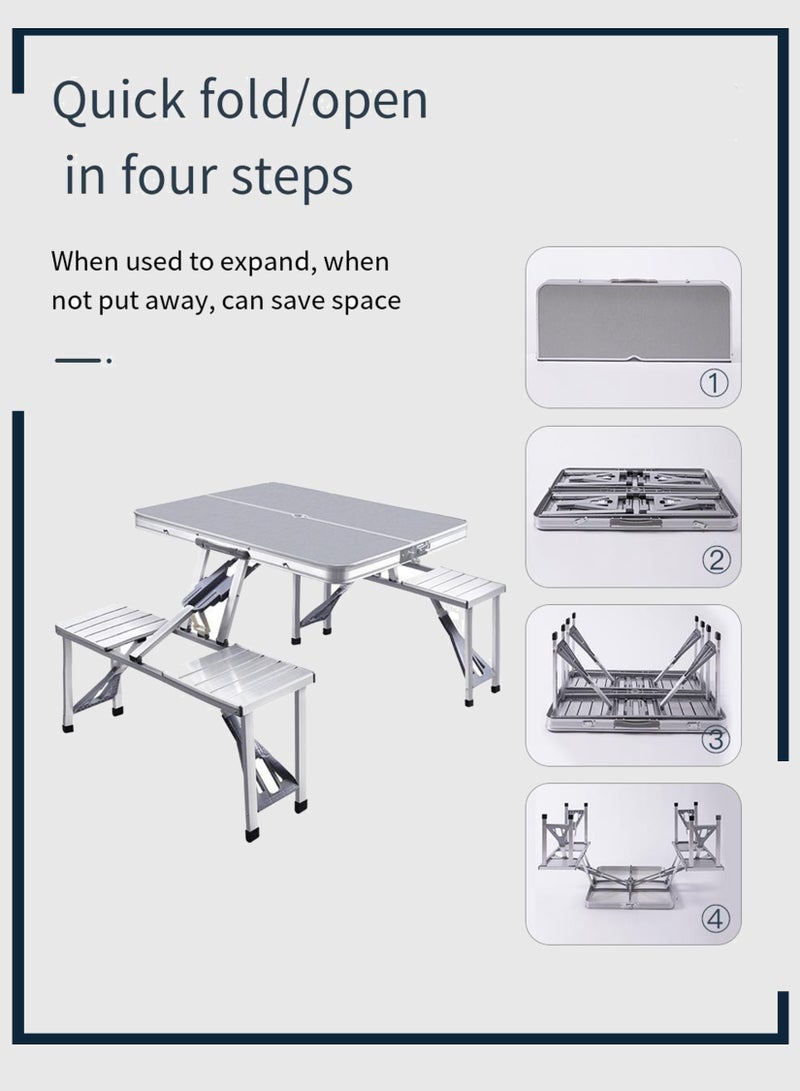 Quick fold/open
in four steps

When used to expand, when not put away, can save space

①

②

③

④