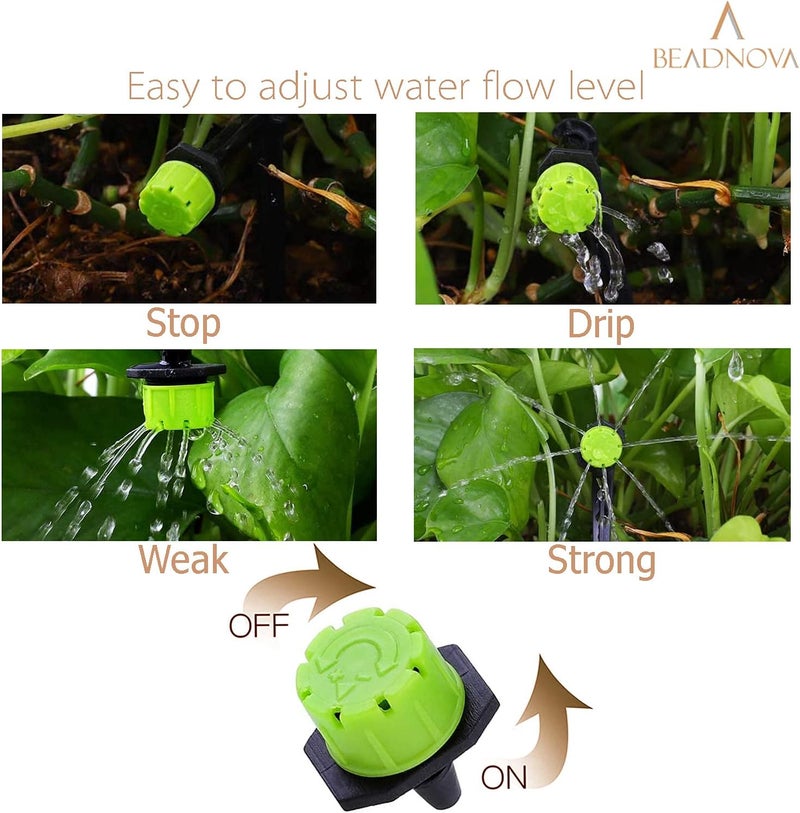 BEADNOVA

Easy to adjust water flow level

Stop

Drip

Weak

Strong

OFF

ON