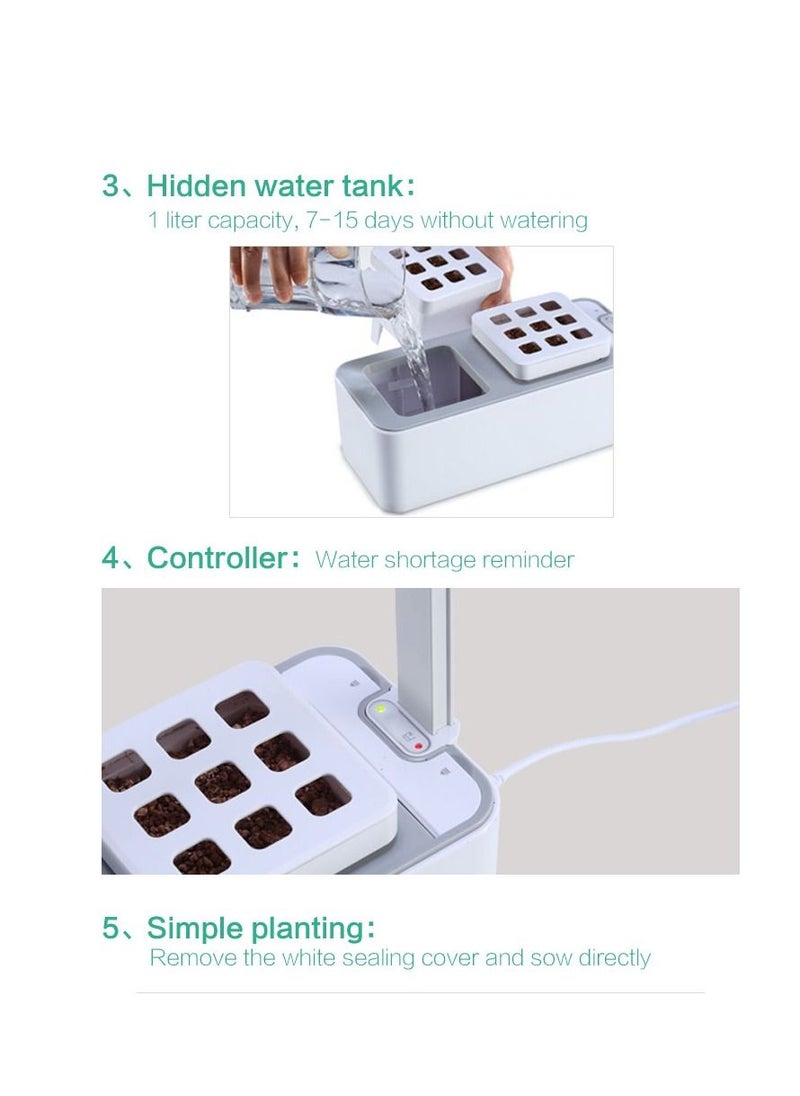 3、Hidden water tank:
1 liter capacity, 7-15 days without watering

4、Controller: Water shortage reminder

5、Simple planting:
Remove the white sealing cover and sow directly