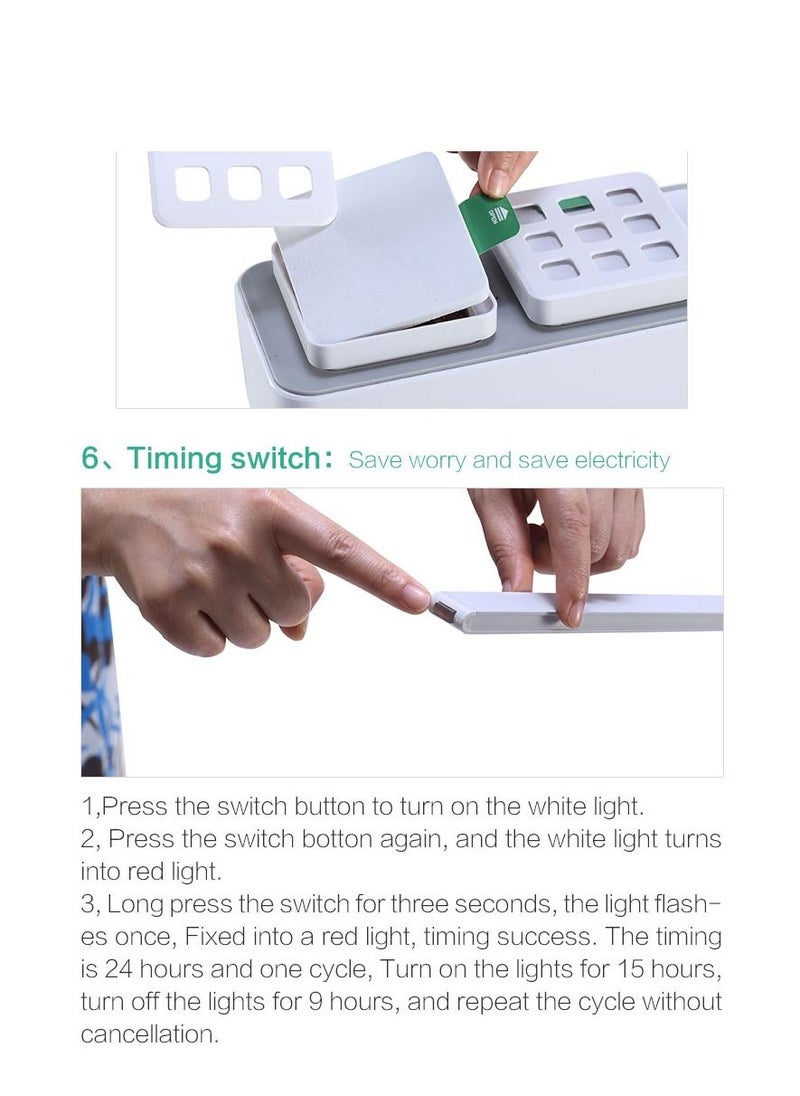 6、Timing switch: Save worry and save electricity

1,Press the switch button to turn on the white light.
2, Press the switch botton again, and the white light turns into red light.
3, Long press the switch for three seconds, the light flashes once, Fixed into a red light, timing success. The timing is 24 hours and one cycle, Turn on the lights for 15 hours, turn off the lights for 9 hours, and repeat the cycle without cancellation.