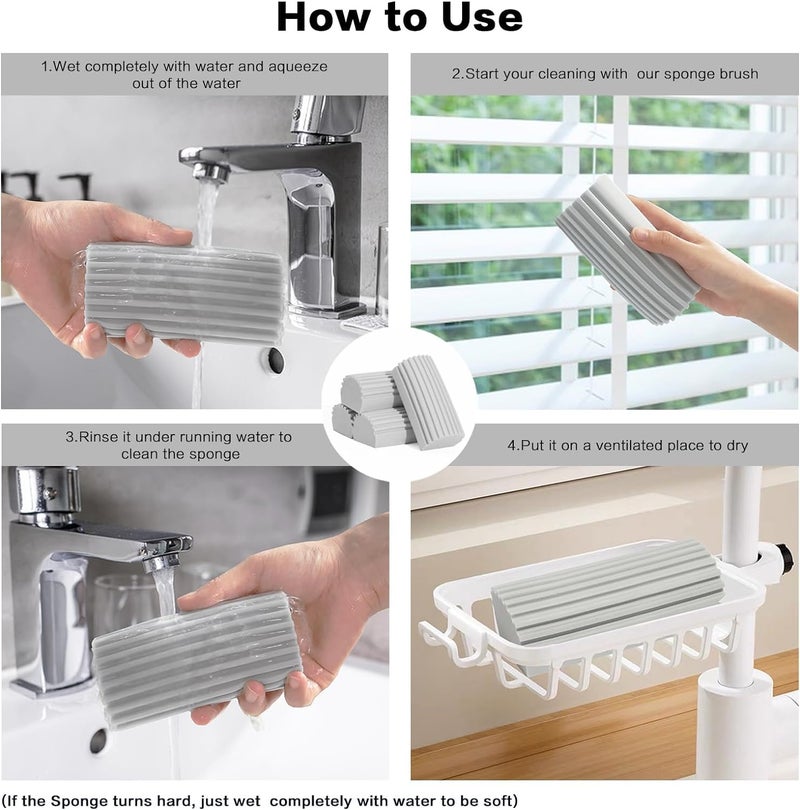 How to Use

1.Wet completely with water and aqueeze out of the water

2.Start your cleaning with our sponge brush

3.Rinse it under running water to clean the sponge

4.Put it on a ventilated place to dry

(If the Sponge turns hard, just wet completely with water to be soft)