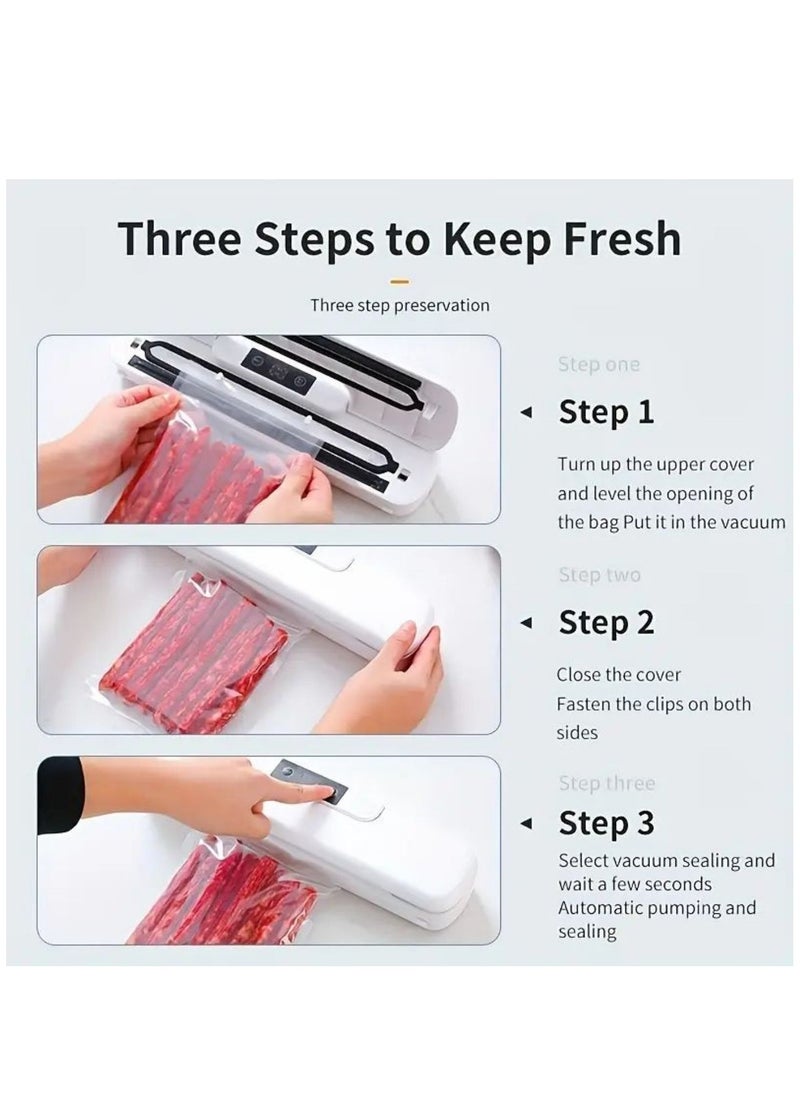 Three Steps to Keep Fresh

Three step preservation

Step one

Step 1

Turn up the upper cover and level the opening of the bag Put it in the vacuum

Step two

Step 2

Close the cover
Fasten the clips on both sides

Step three

Step 3

Select vacuum sealing and wait a few seconds
Automatic pumping and sealing