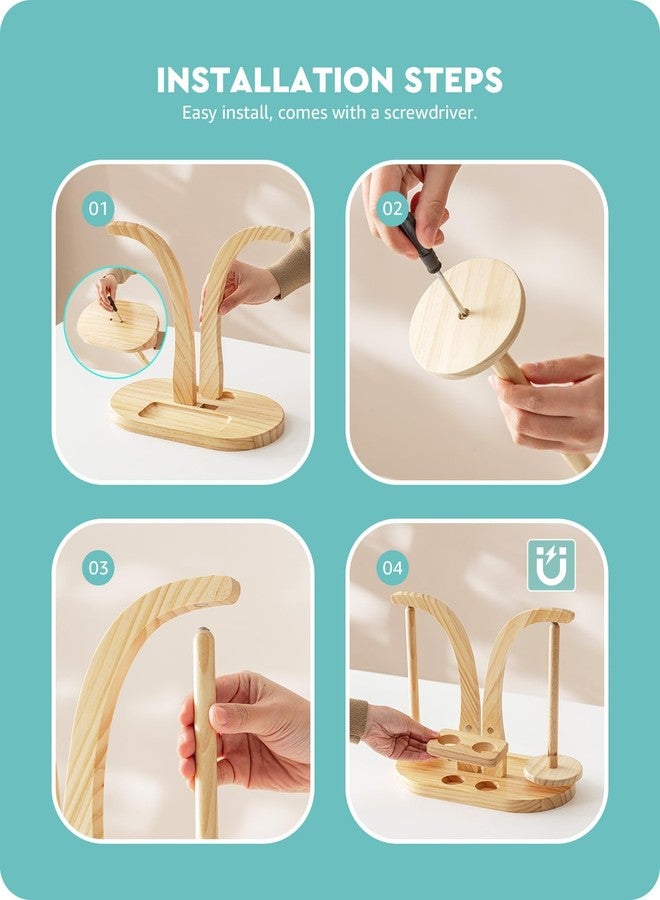 INSTALLATION STEPS
Easy install, comes with a screwdriver.

01

02

03

04