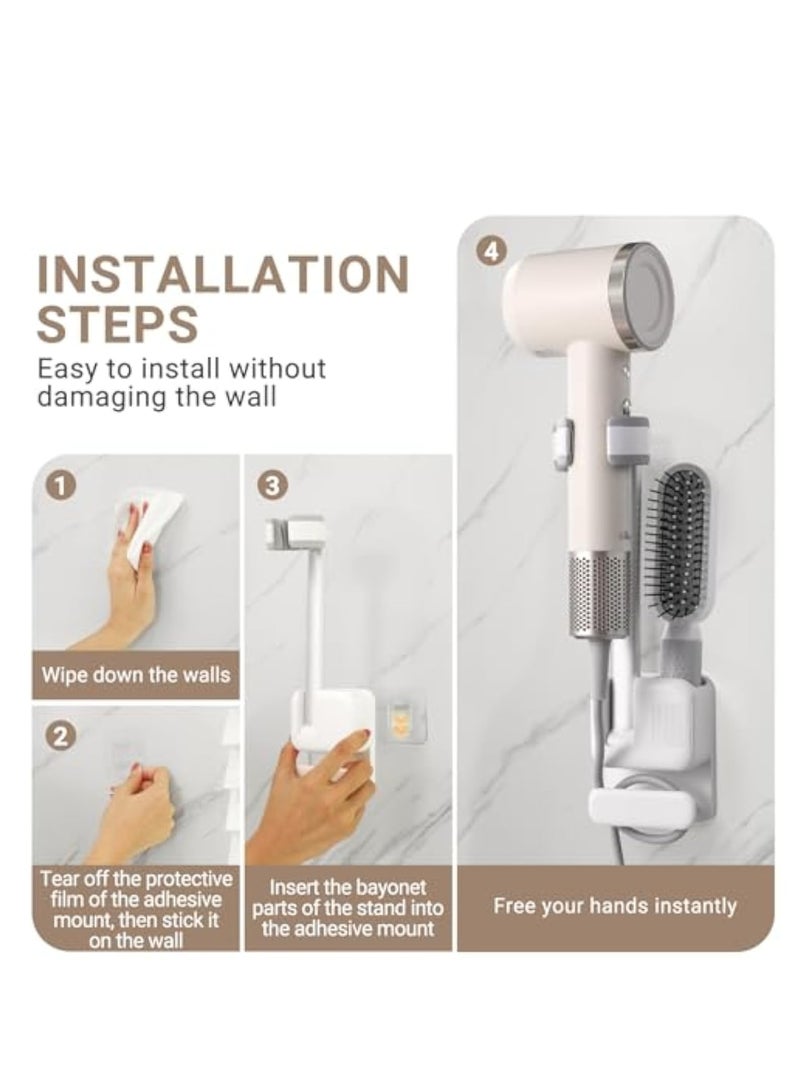 INSTALLATION STEPS
Easy to install without damaging the wall

1
Wipe down the walls

2
Tear off the protective film of the adhesive mount, then stick it on the wall

3
Insert the bayonet parts of the stand into the adhesive mount

4
Free your hands instantly