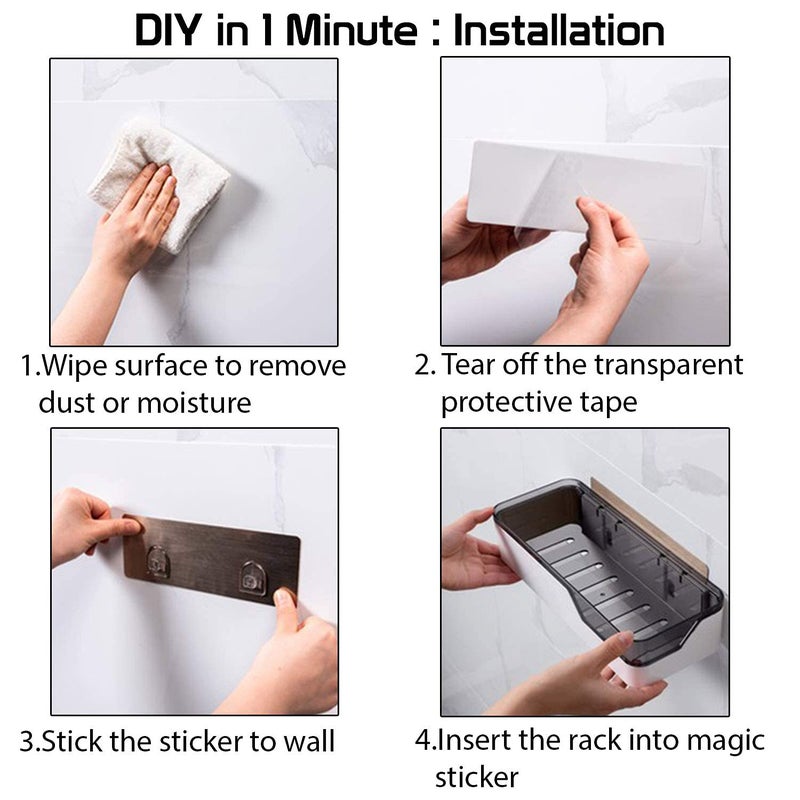 DIY in 1 Minute : Installation

1.Wipe surface to remove dust or moisture

2. Tear off the transparent protective tape

3.Stick the sticker to wall

4.Insert the rack into magic sticker