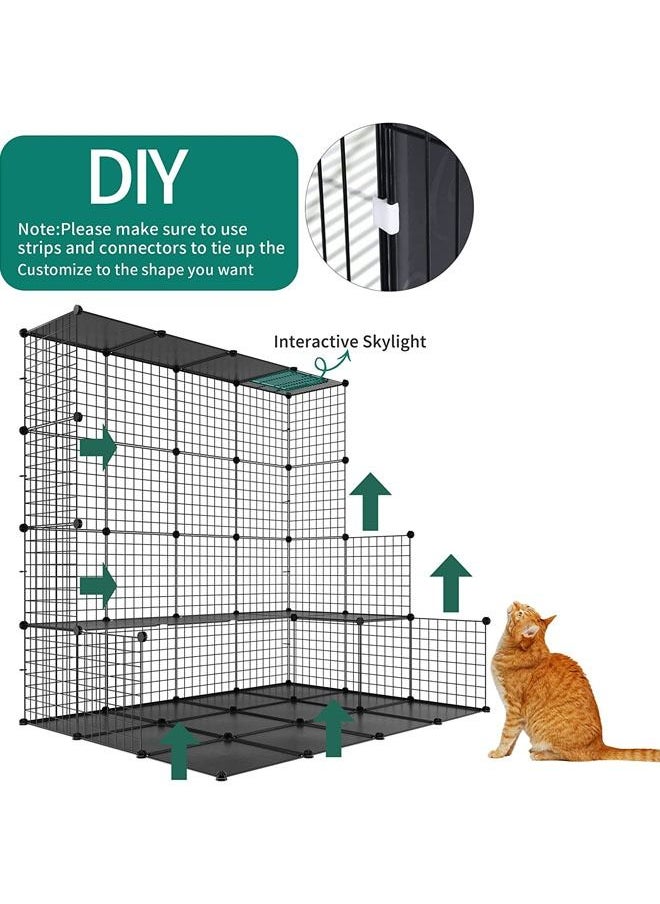 DIY

Note:Please make sure to use strips and connectors to tie up the Customize to the shape you want

Interactive Skylight