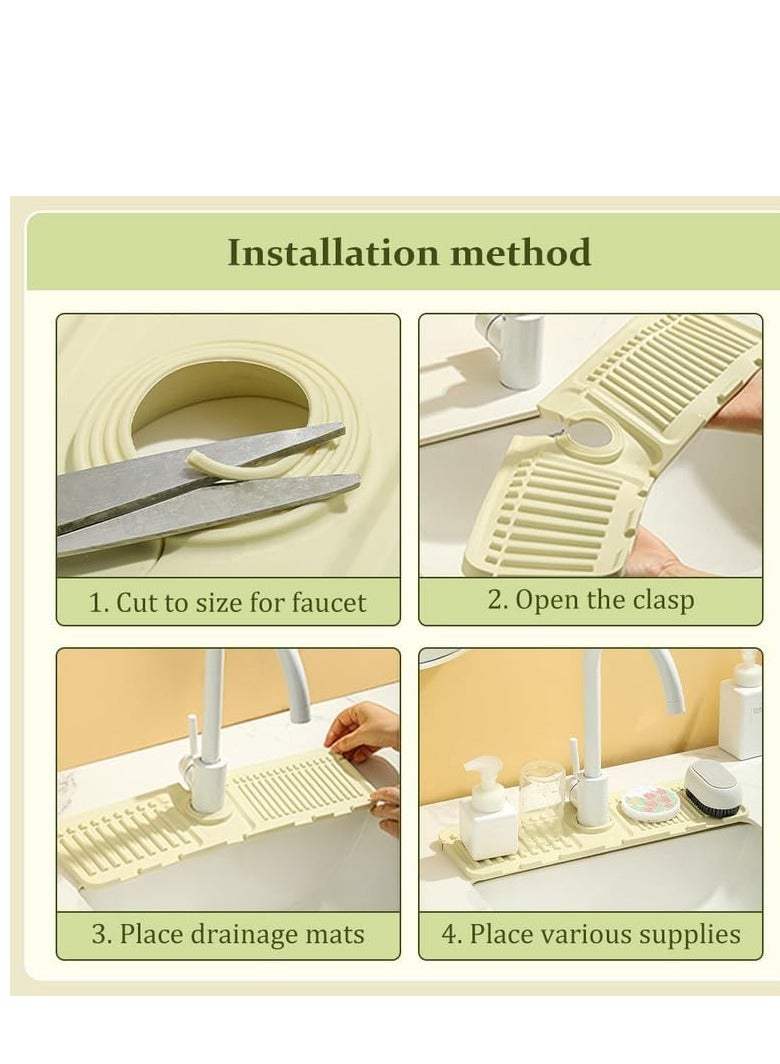 Installation method

1. Cut to size for faucet

2. Open the clasp

3. Place drainage mats

4. Place various supplies