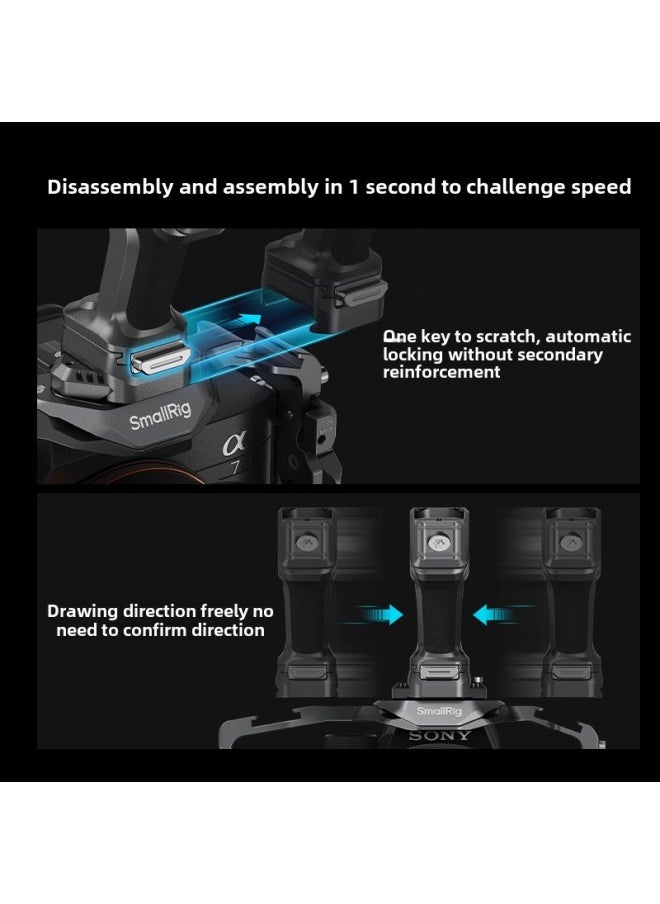 Disassembly and assembly in 1 second to challenge speed

One key to scratch, automatic locking without secondary reinforcement

SmallRig

α 7

Drawing direction freely no need to confirm direction

SmallRig

SONY