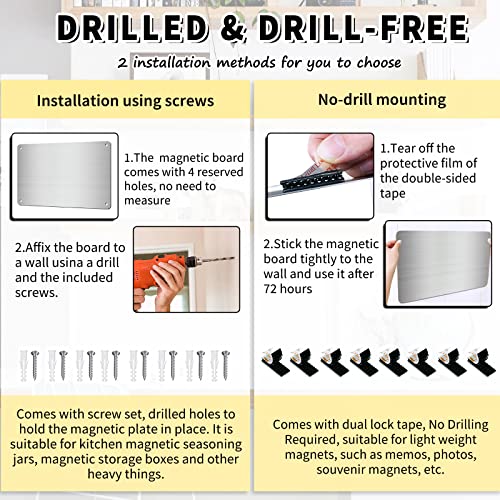 DRILLED & DRILL-FREE

2 installation methods for you to choose

Installation using screws

1.The magnetic board comes with 4 reserved holes, no need to measure

2.Affix the board to a wall usina a drill and the included screws.

Comes with screw set, drilled holes to hold the magnetic plate in place. It is suitable for kitchen magnetic seasoning jars, magnetic storage boxes and other heavy things.

No-drill mounting

1.Tear off the protective film of the double-sided tape

2.Stick the magnetic board tightly to the wall and use it after 72 hours

Comes with dual lock tape, No Drilling Required, suitable for light weight magnets, such as memos, photos, souvenir magnets, etc.