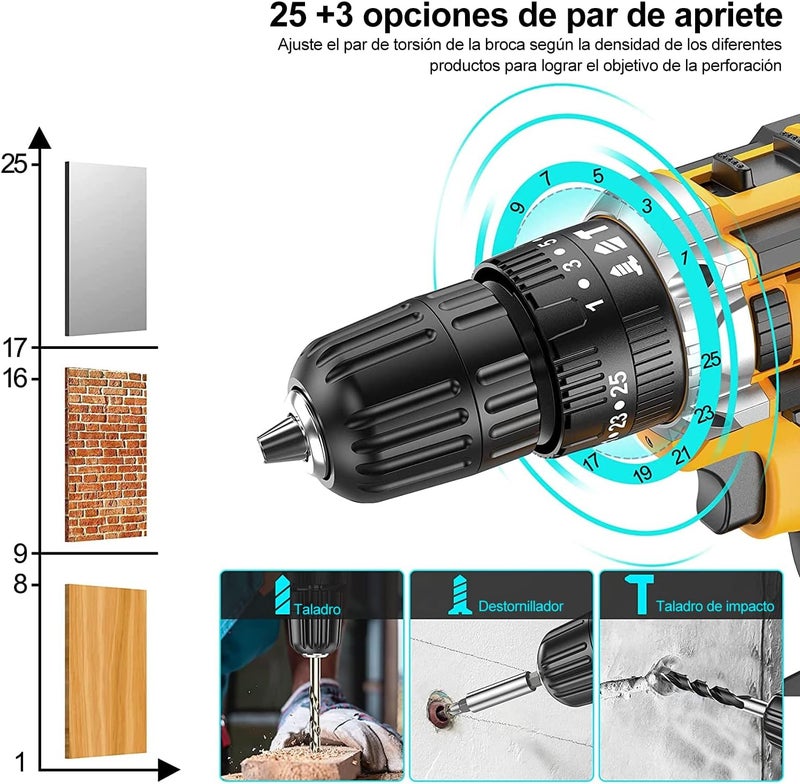 25 +3 opciones de par de apriete

Ajuste el par de torsión de la broca según la densidad de los diferentes productos para lograr el objetivo de la perforación

25
17
16
9
8
1

9
7
5
3
1
25
23
21
19
17

5
3
1
25
23

Taladro
Destornillador
Taladro de impacto