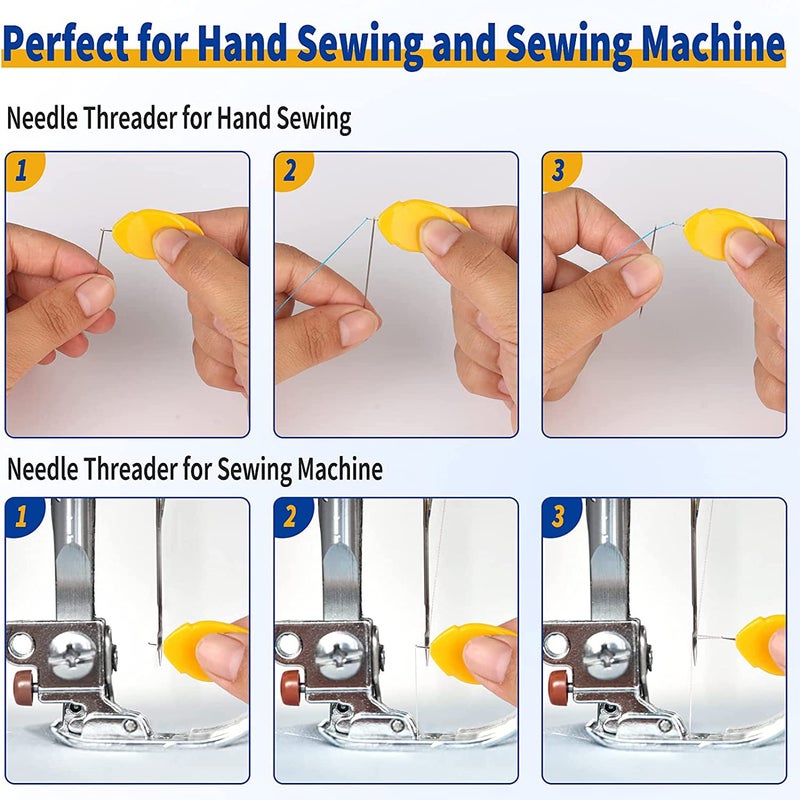 Perfect for Hand Sewing and Sewing Machine

Needle Threader for Hand Sewing

1

2

3

Needle Threader for Sewing Machine

1

2

3