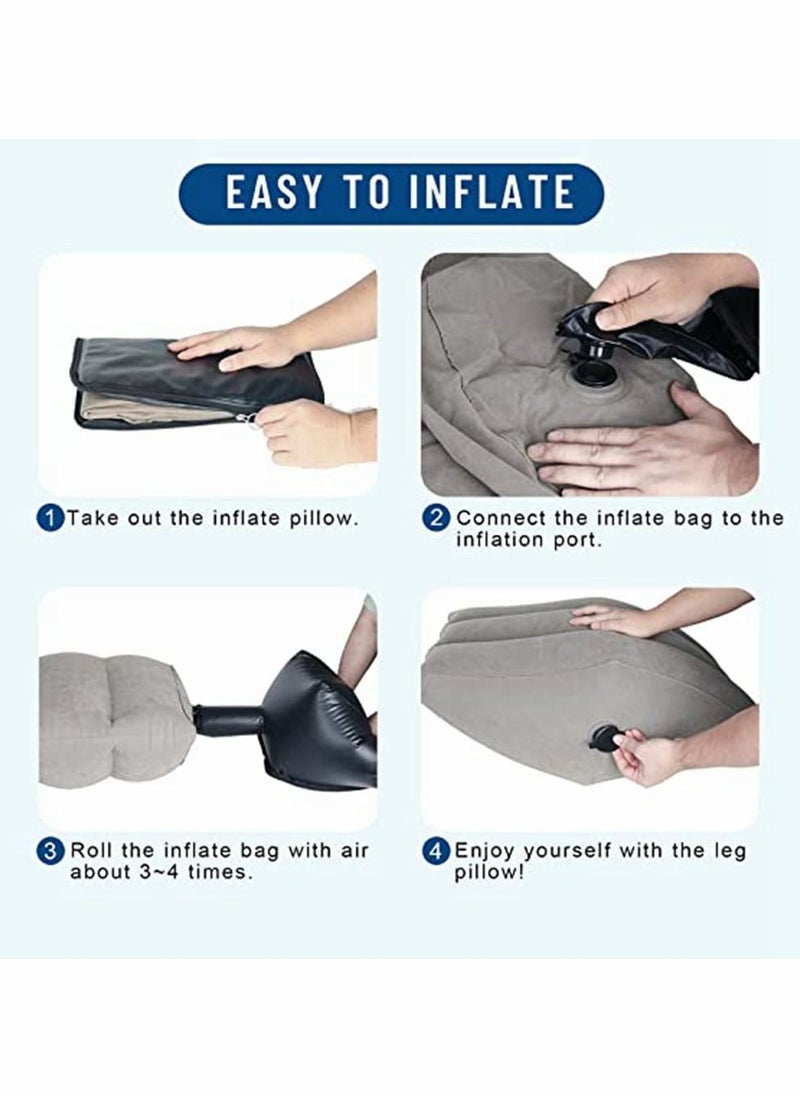 EASY TO INFLATE

1 Take out the inflate pillow.

2 Connect the inflate bag to the inflation port.

3 Roll the inflate bag with air about 3~4 times.

4 Enjoy yourself with the leg pillow!