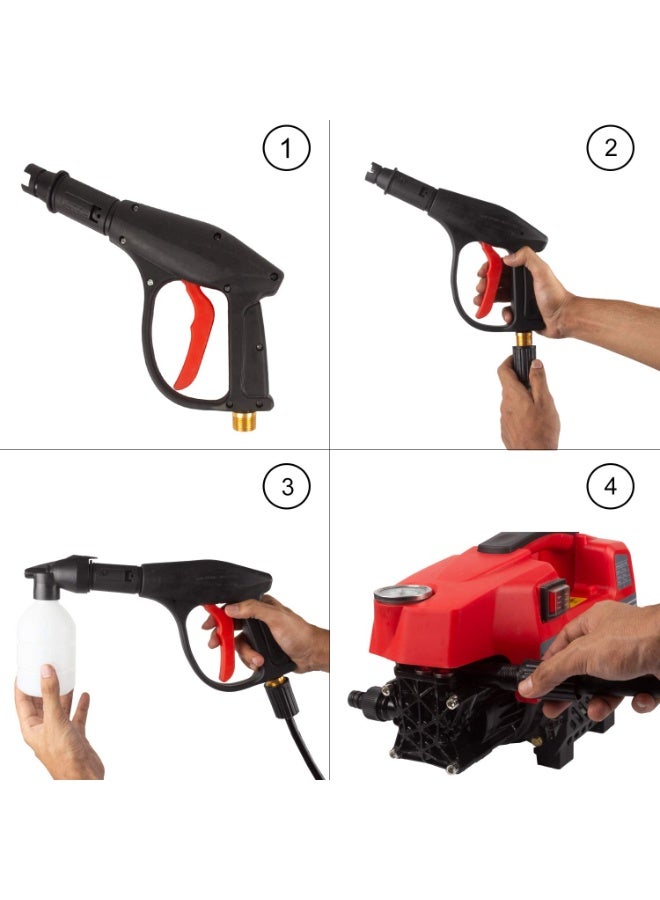 1

2

3

4