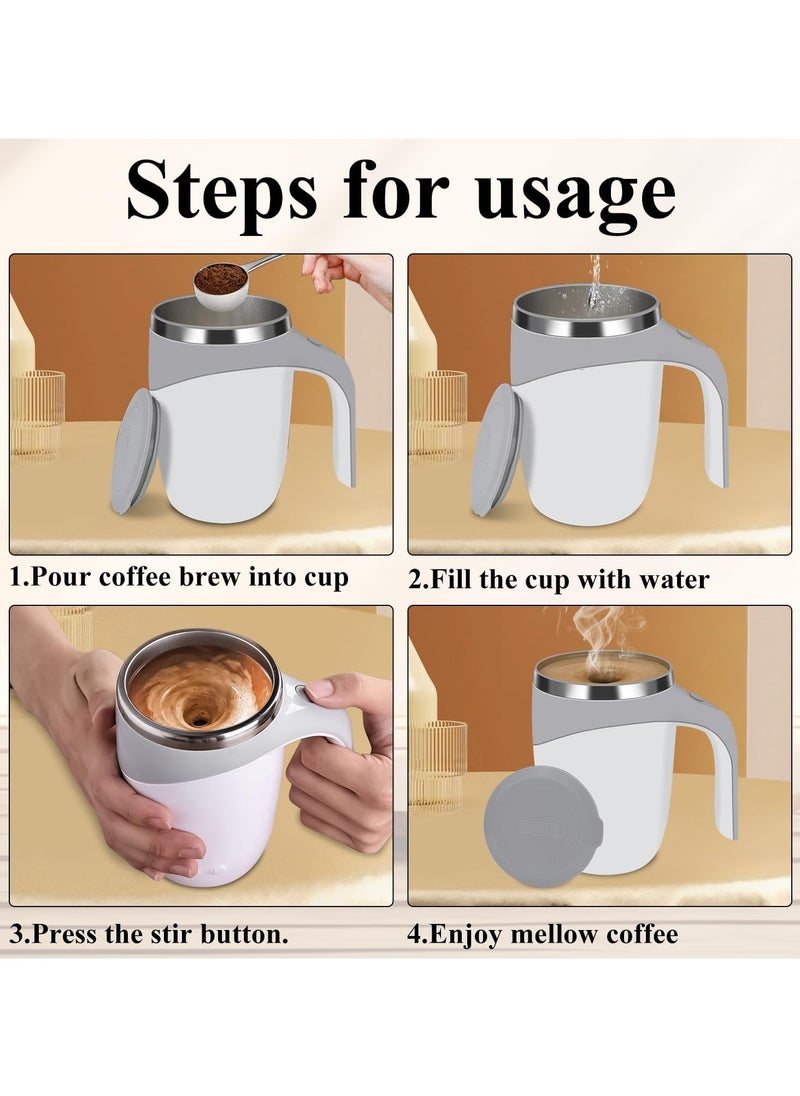 Steps for usage

1.Pour coffee brew into cup

2.Fill the cup with water

3.Press the stir button.

4.Enjoy mellow coffee