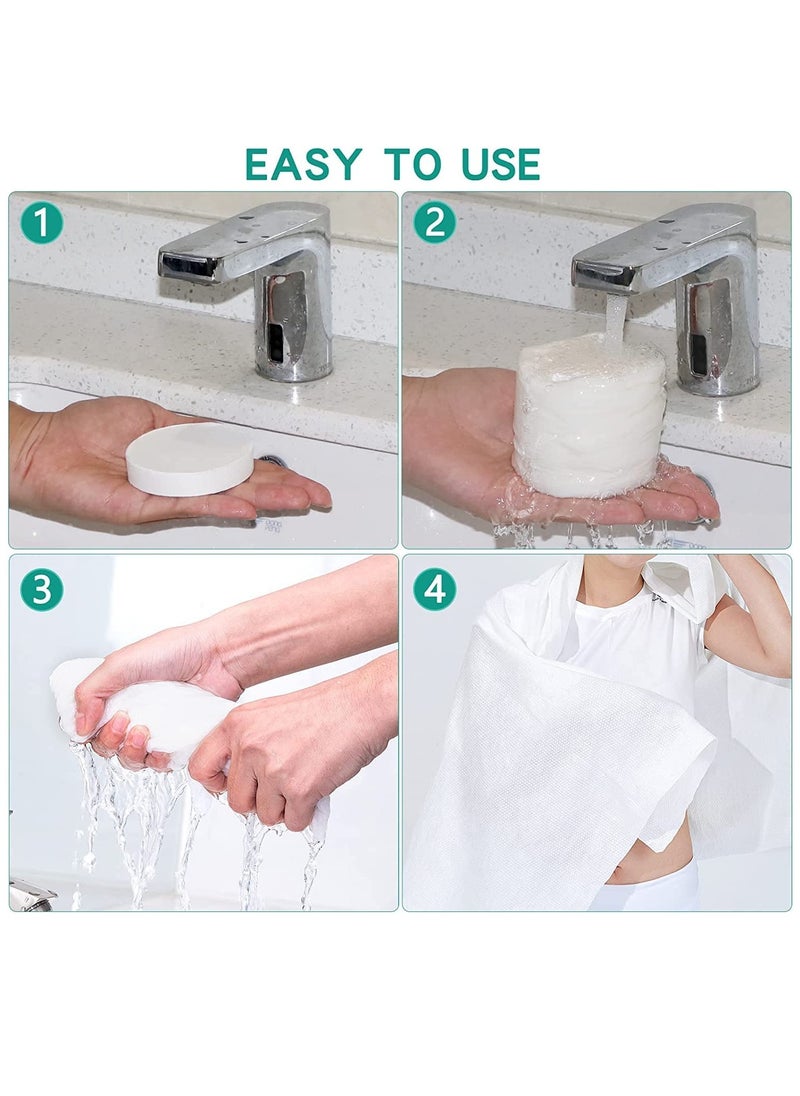 EASY TO USE

1

2

3

4