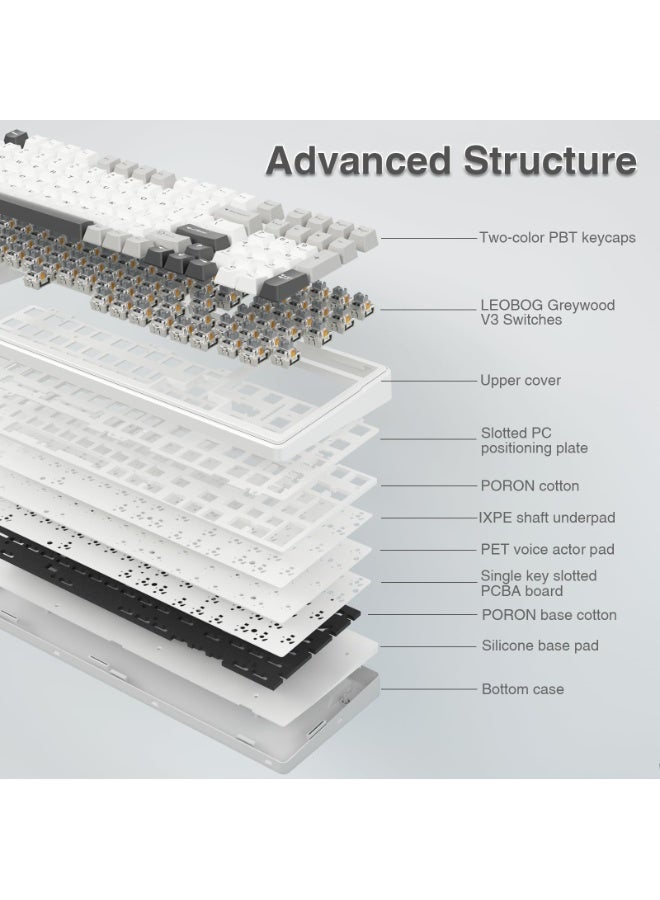 Advanced Structure

Two-color PBT keycaps

LEOBOG Greywood V3 Switches

Upper cover

Slotted PC positioning plate

PORON cotton

IXPE shaft underpad

PET voice actor pad

Single key slotted PCBA board

PORON base cotton

Silicone base pad

Bottom case