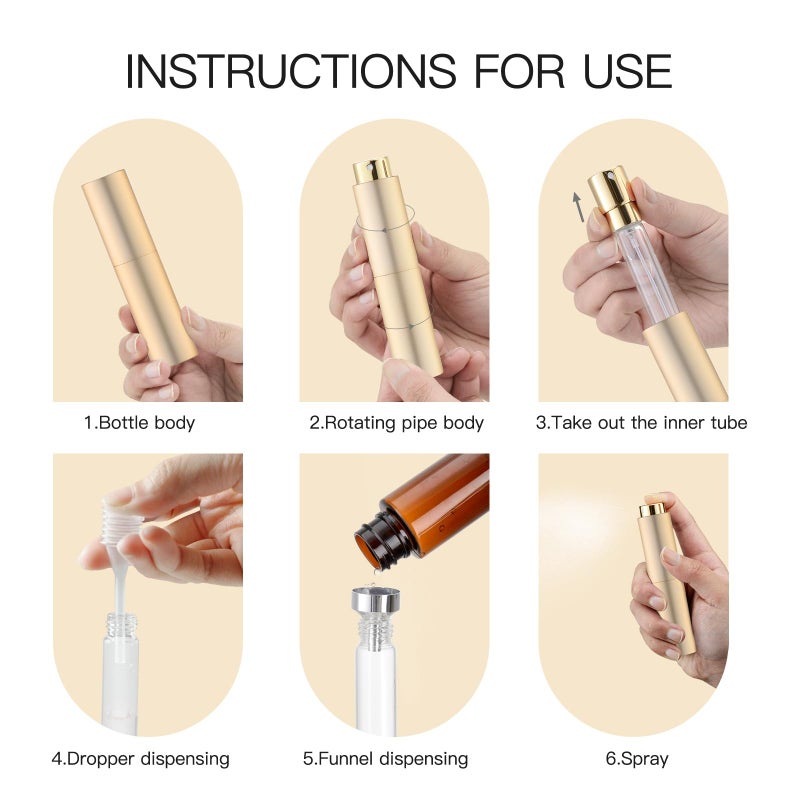 INSTRUCTIONS FOR USE

1.Bottle body

2.Rotating pipe body

3.Take out the inner tube

4.Dropper dispensing

5.Funnel dispensing

6.Spray