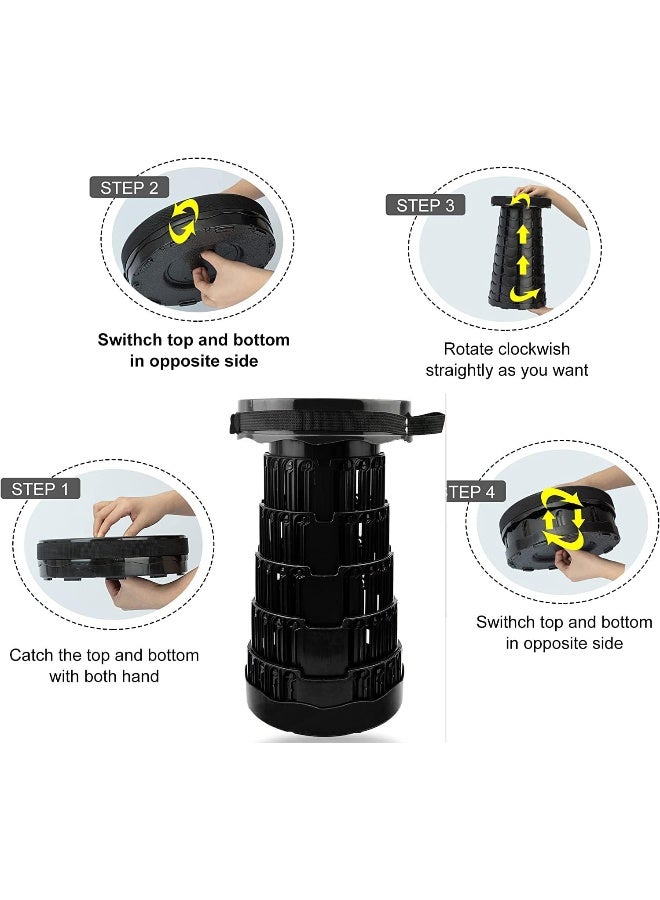 STEP 2

Swithch top and bottom in opposite side

STEP 3

Rotate clockwish straightly as you want

STEP 1

Catch the top and bottom with both hand

TEP 4

Swithch top and bottom in opposite side