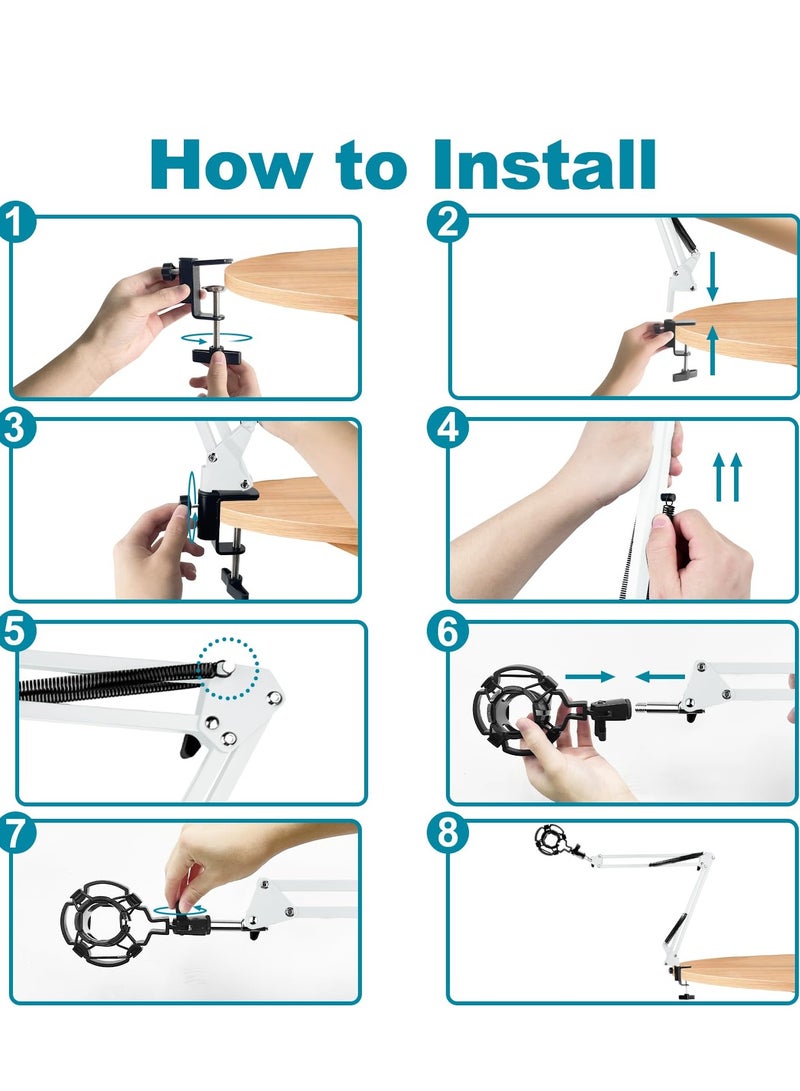 How to Install

1

2

3

4

5

6

7

8