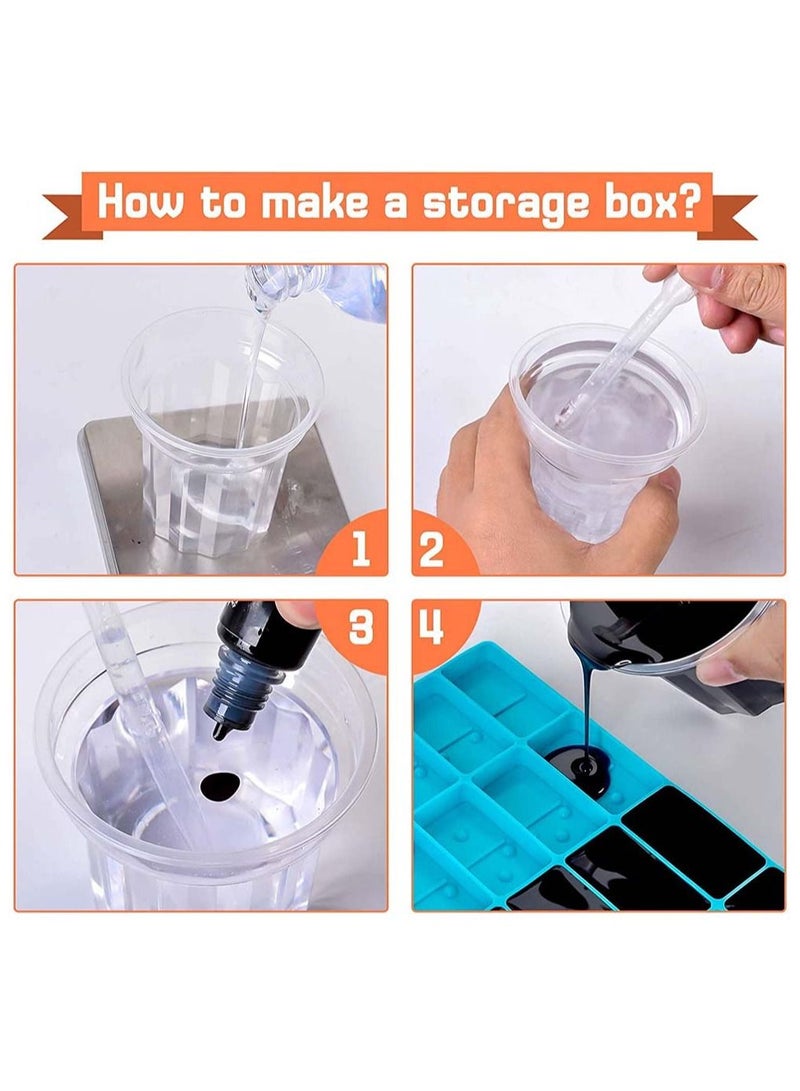 How to make a storage box?

1

2

3

4