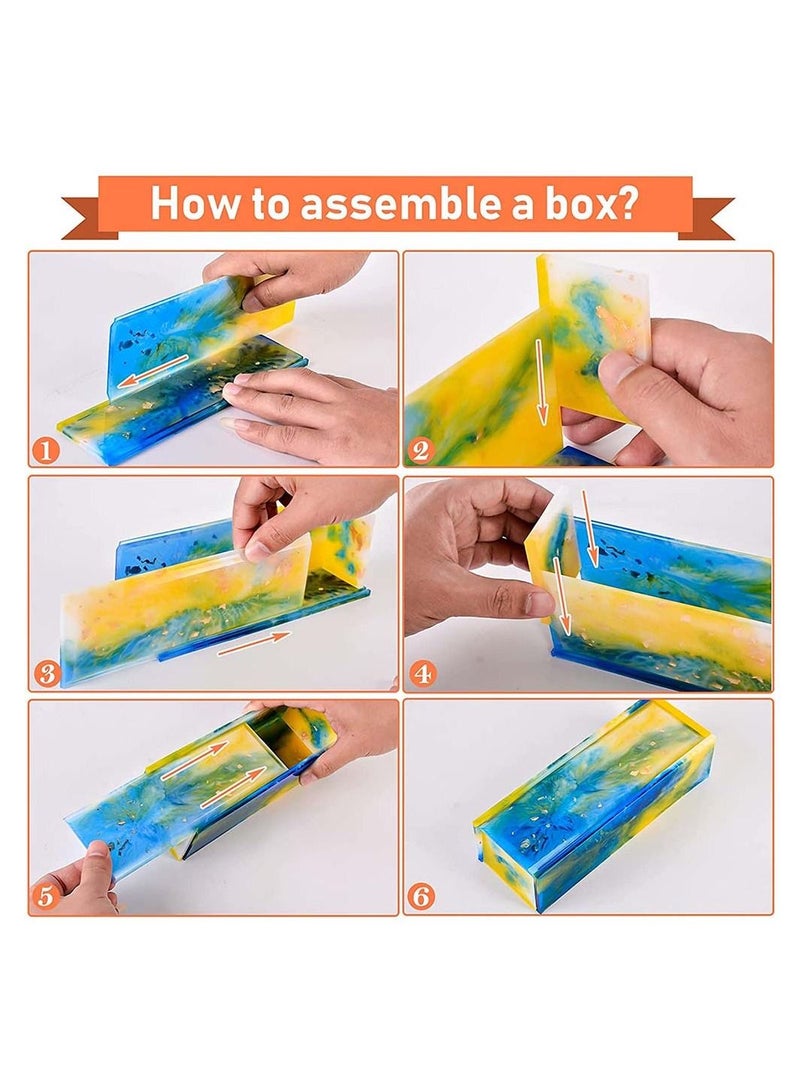 How to assemble a box?

1

2

3

4

5

6