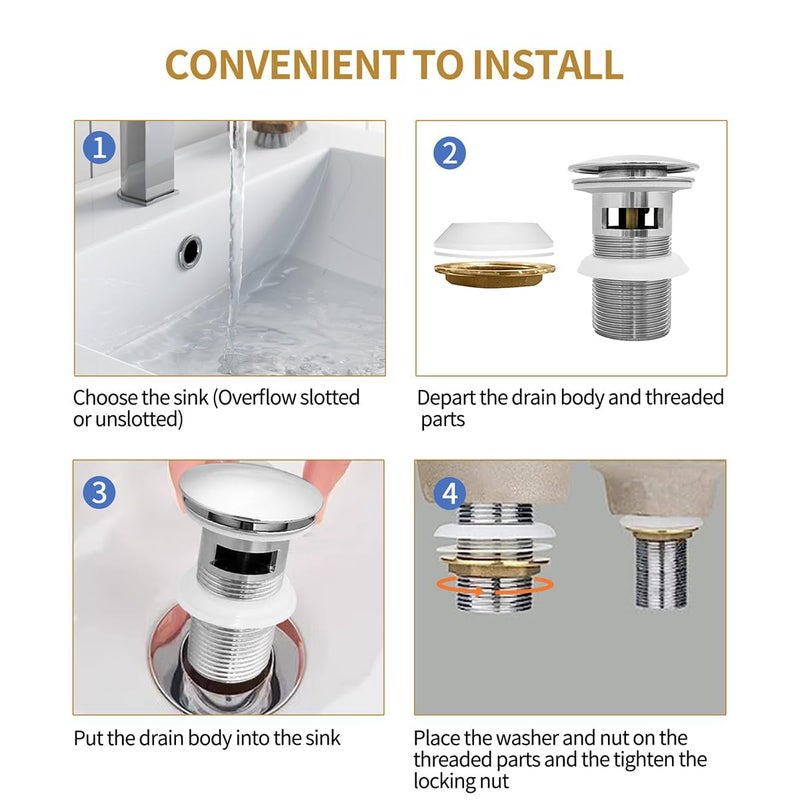 CONVENIENT TO INSTALL

1

Choose the sink (Overflow slotted or unslotted)

2

Depart the drain body and threaded parts

3

Put the drain body into the sink

4

Place the washer and nut on the threaded parts and the tighten the locking nut