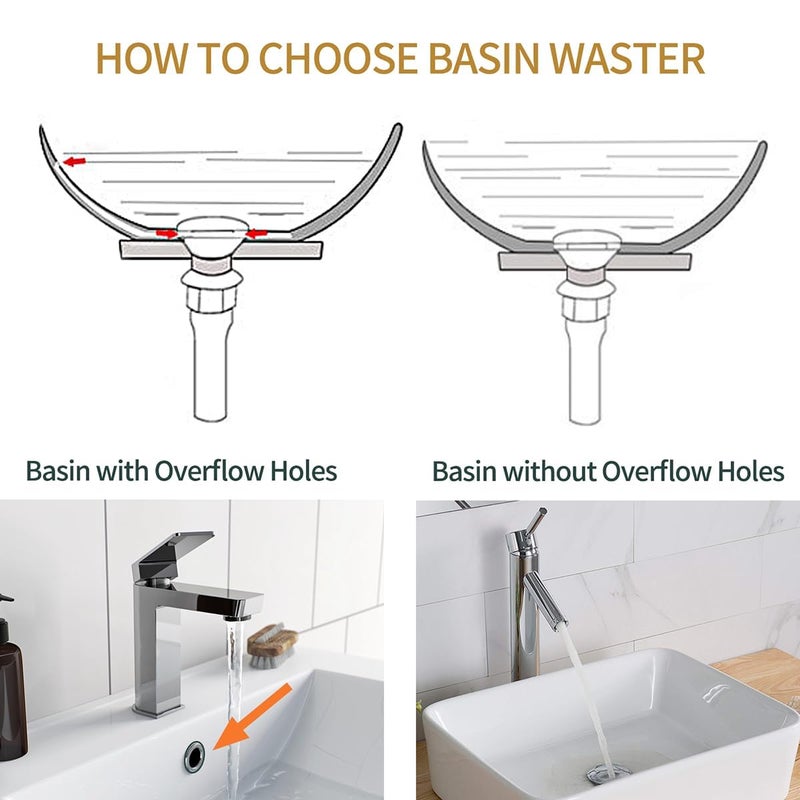 HOW TO CHOOSE BASIN WASTER

Basin with Overflow Holes

Basin without Overflow Holes