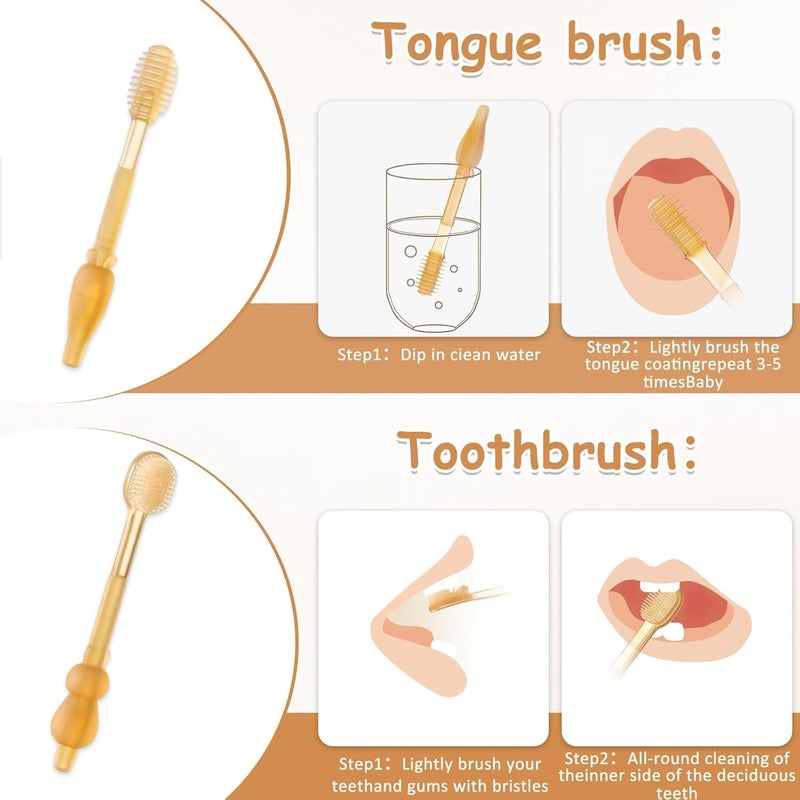 Tongue brush:

Step1: Dip in clean water

Step2: Lightly brush the tongue coatingrepeat 3-5 timesBaby

Toothbrush:

Step1: Lightly brush your teethand gums with bristles

Step2: All-round cleaning of theinner side of the deciduous teeth