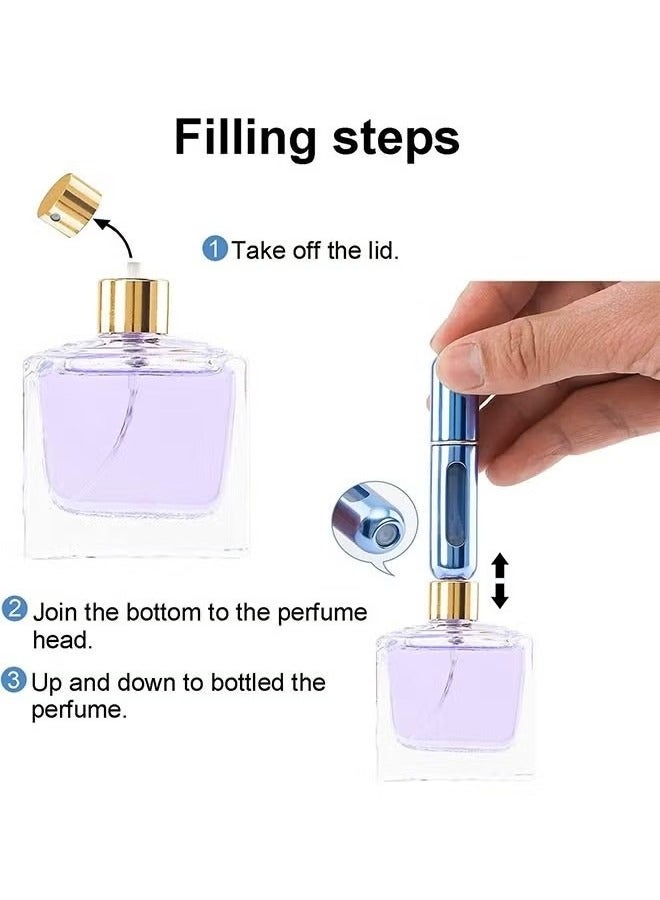 Filling steps

1 Take off the lid.

2 Join the bottom to the perfume head.

3 Up and down to bottled the perfume.