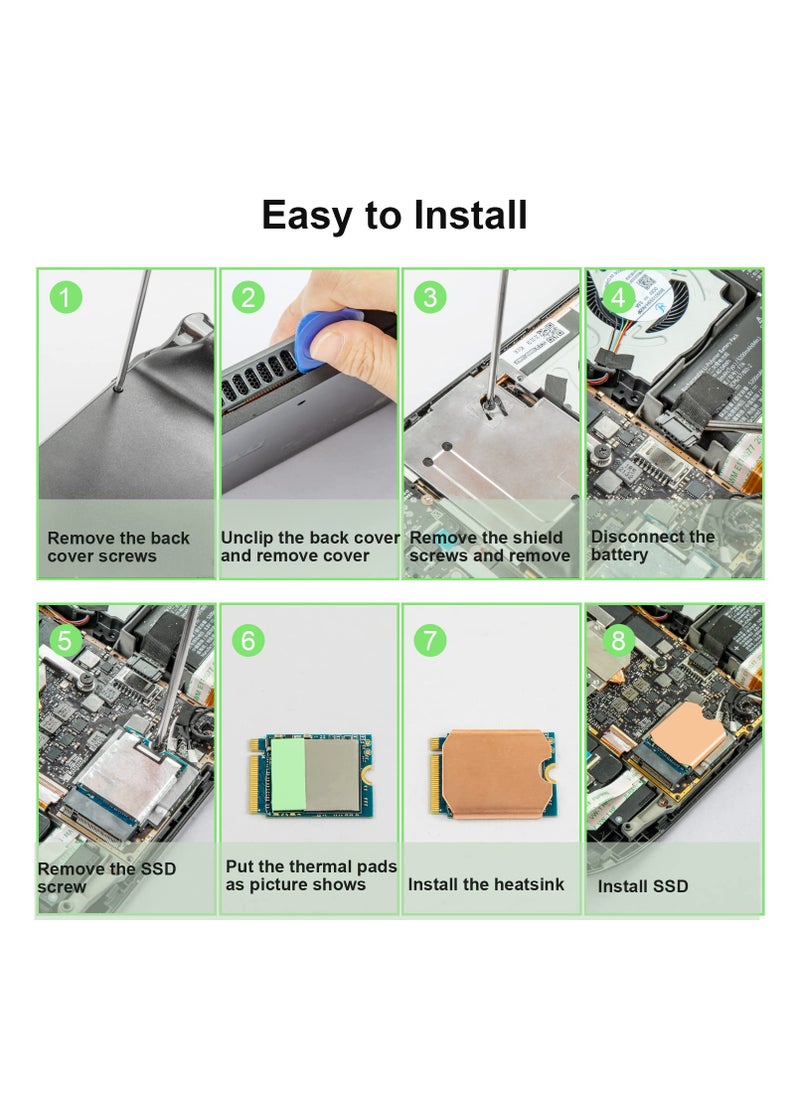 Easy to Install

1
Remove the back cover screws

2
Unclip the back cover and remove cover

3
Remove the shield screws and remove

4
Disconnect the battery

5
Remove the SSD screw

6
Put the thermal pads as picture shows

7
Install the heatsink

8
Install SSD