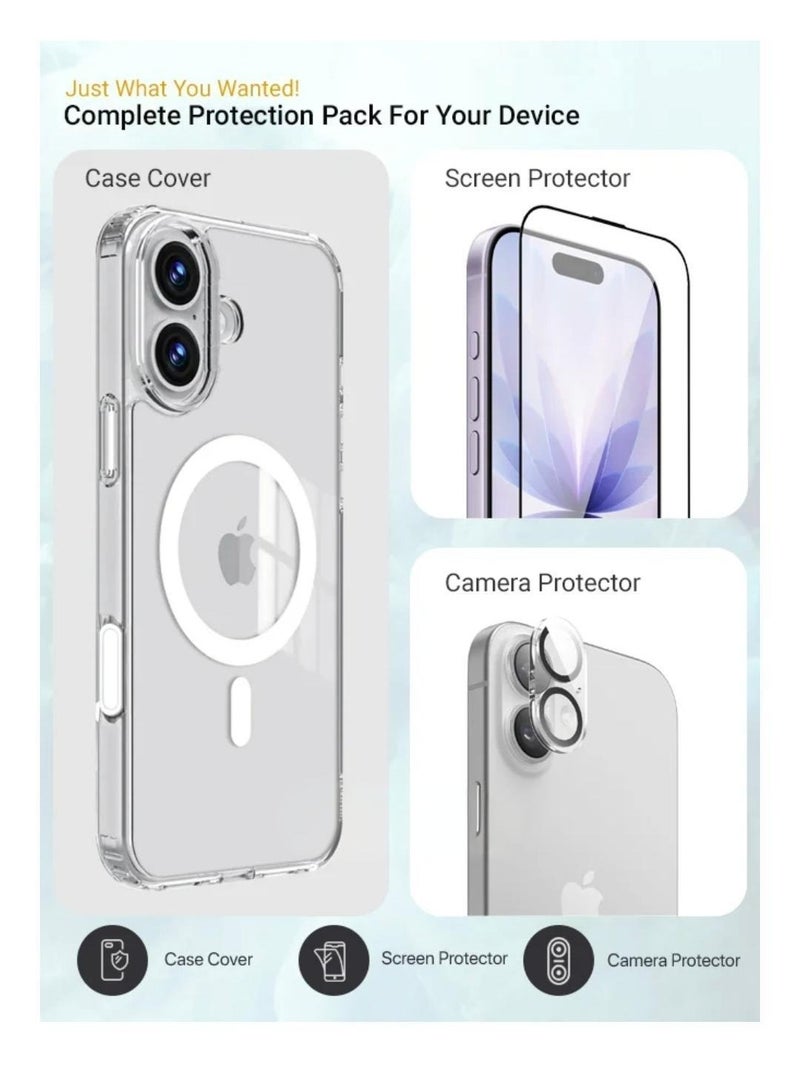 Just What You Wanted!
Complete Protection Pack For Your Device

Case Cover

Screen Protector

Camera Protector

Case Cover

Screen Protector

Camera Protector