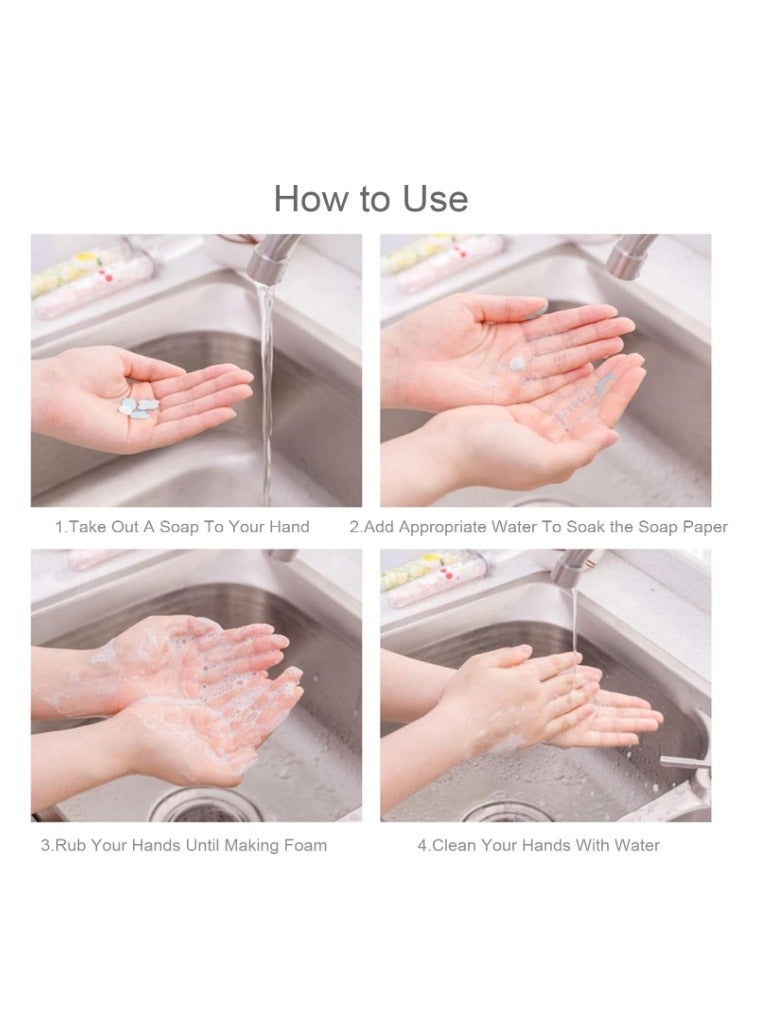 How to Use

1.Take Out A Soap To Your Hand

2.Add Appropriate Water To Soak the Soap Paper

3.Rub Your Hands Until Making Foam

4.Clean Your Hands With Water