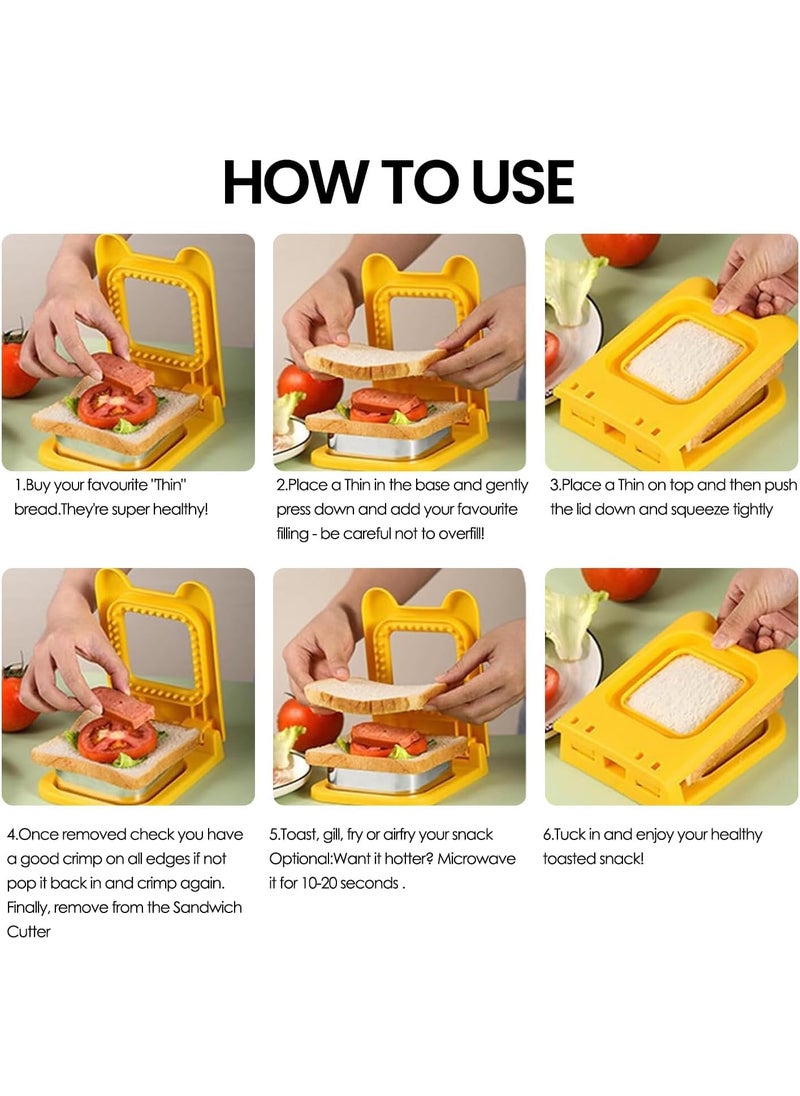 HOW TO USE

1.Buy your favourite "Thin" bread.They're super healthy!

2.Place a Thin in the base and gently press down and add your favourite filling - be careful not to overfill!

3.Place a Thin on top and then push the lid down and squeeze tightly

4.Once removed check you have a good crimp on all edges if not pop it back in and crimp again. Finally, remove from the Sandwich Cutter

5.Toast, gill, fry or airfry your snack Optional:Want it hotter? Microwave it for 10-20 seconds .

6.Tuck in and enjoy your healthy toasted snack!