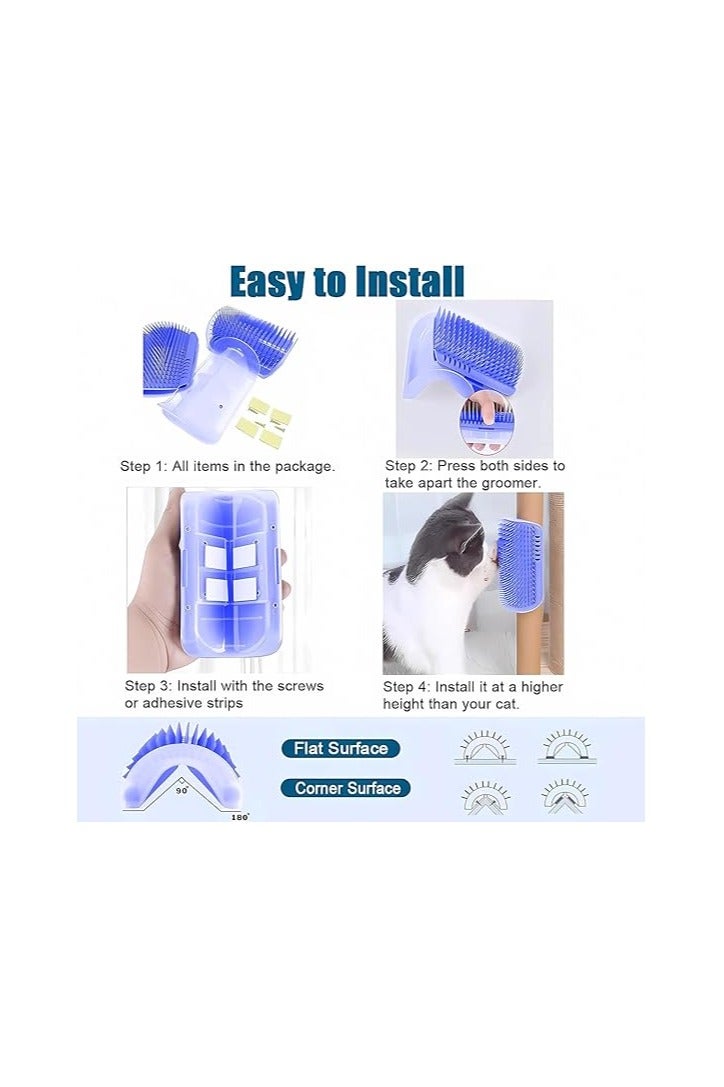 Easy to Install

Step 1: All items in the package.

Step 2: Press both sides to take apart the groomer.

Step 3: Install with the screws or adhesive strips

Step 4: Install it at a higher height than your cat.

90°

180°

Flat Surface

Corner Surface