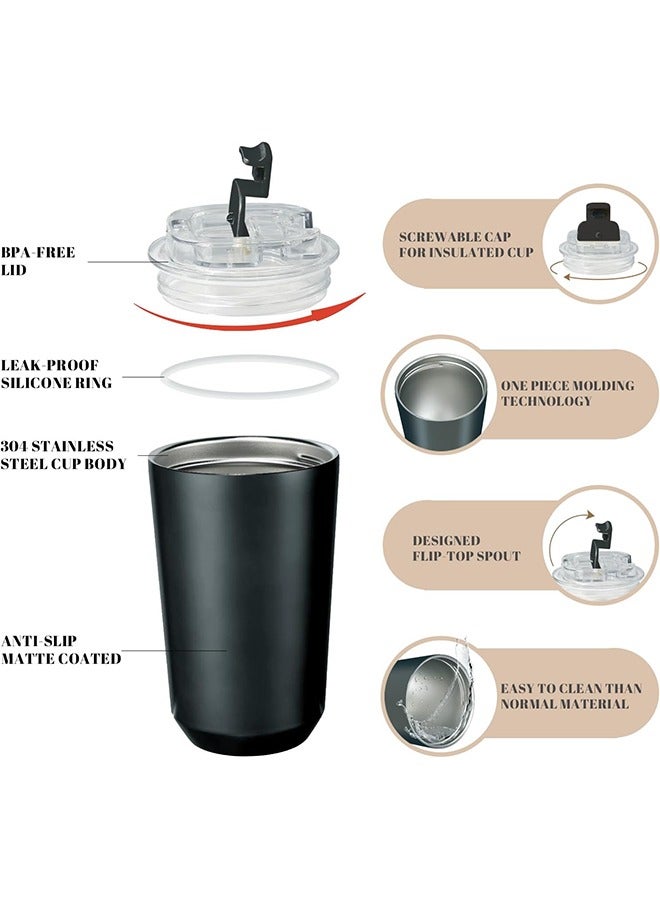 BPA-FREE LID

LEAK-PROOF SILICONE RING

304 STAINLESS STEEL CUP BODY

ANTI-SLIP MATTE COATED

SCREWABLE CAP FOR INSULATED CUP

ONE PIECE MOLDING TECHNOLOGY

DESIGNED FLIP-TOP SPOUT

EASY TO CLEAN THAN NORMAL MATERIAL