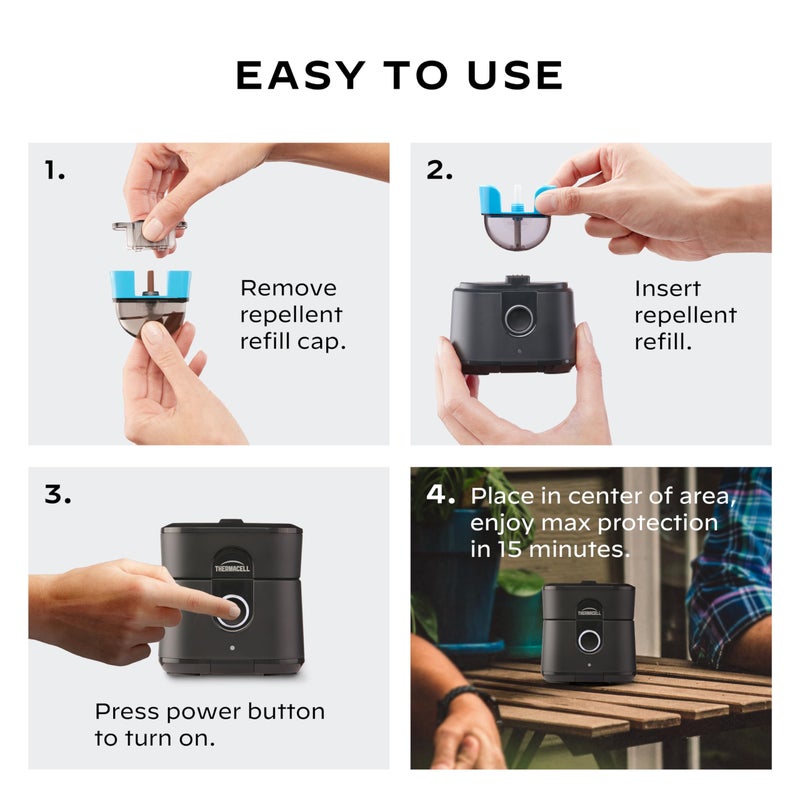 EASY TO USE

1.

Remove repellent refill cap.

2.

Insert repellent refill.

3.

THERMACELL

Press power button to turn on.

4. Place in center of area, enjoy max protection in 15 minutes.

THERMACELL