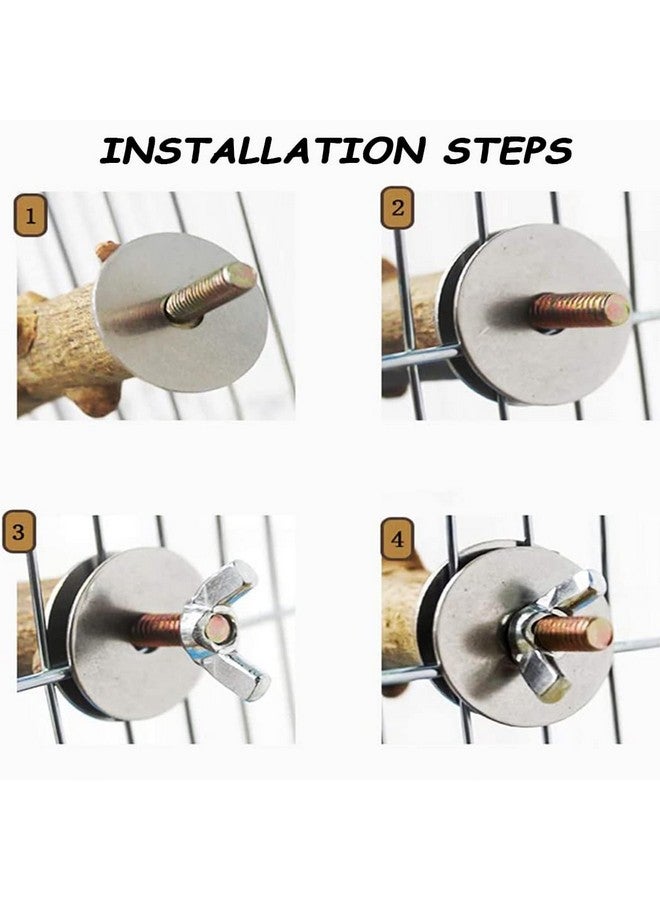 INSTALLATION STEPS

1

2

3

4