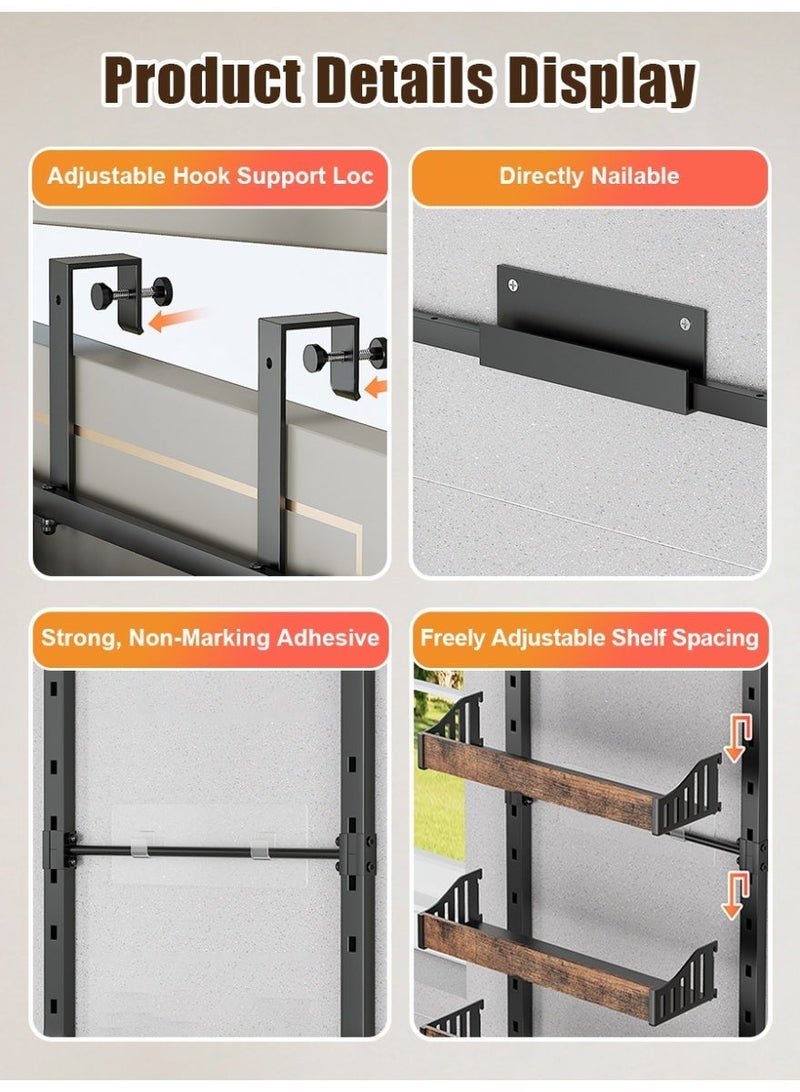 Product Details Display

Adjustable Hook Support Loc

Directly Nailable

Strong, Non-Marking Adhesive

Freely Adjustable Shelf Spacing