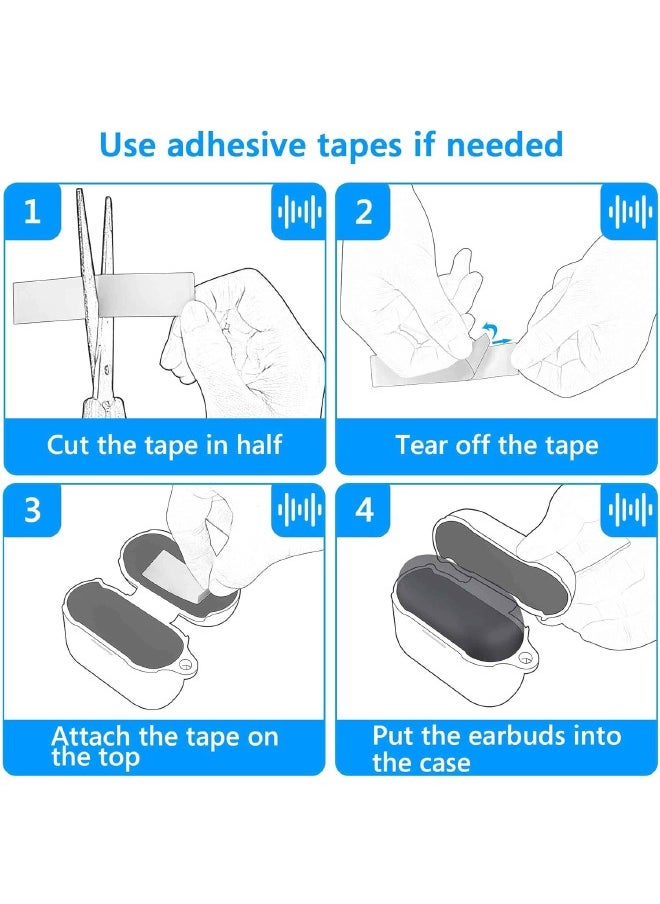 Use adhesive tapes if needed

1

Cut the tape in half

2

Tear off the tape

3

Attach the tape on the top

4

Put the earbuds into the case