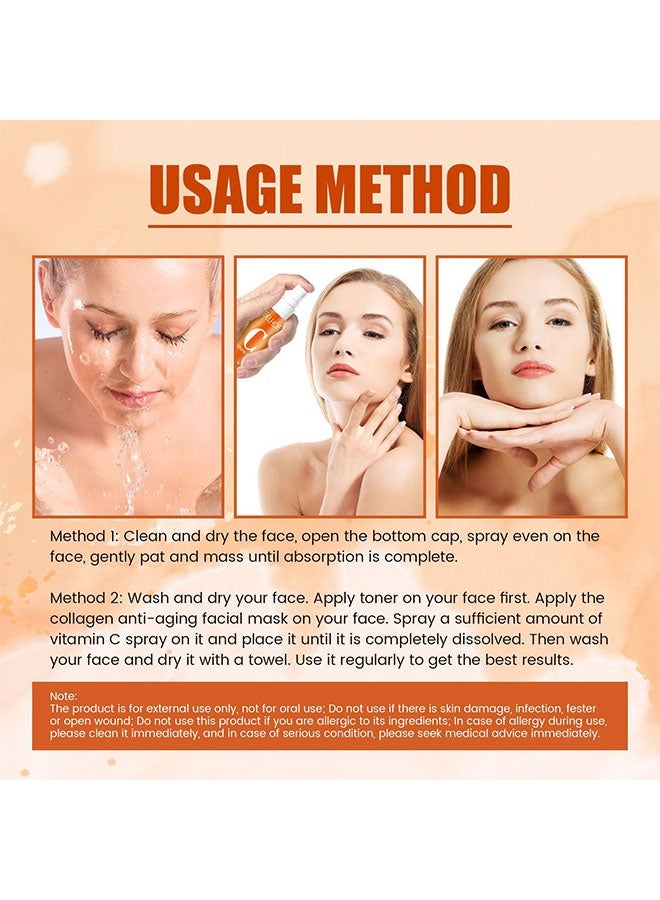 USAGE METHOD

Method 1: Clean and dry the face, open the bottom cap, spray even on the face, gently pat and mass until absorption is complete.

Method 2: Wash and dry your face. Apply toner on your face first. Apply the collagen anti-aging facial mask on your face. Spray a sufficient amount of vitamin C spray on it and place it until it is completely dissolved. Then wash your face and dry it with a towel. Use it regularly to get the best results.

Note:
The product is for external use only, not for oral use; Do not use if there is skin damage, infection, fester or open wound; Do not use this product if you are allergic to its ingredients; In case of allergy during use, please clean it immediately, and in case of serious condition, please seek medical advice immediately.