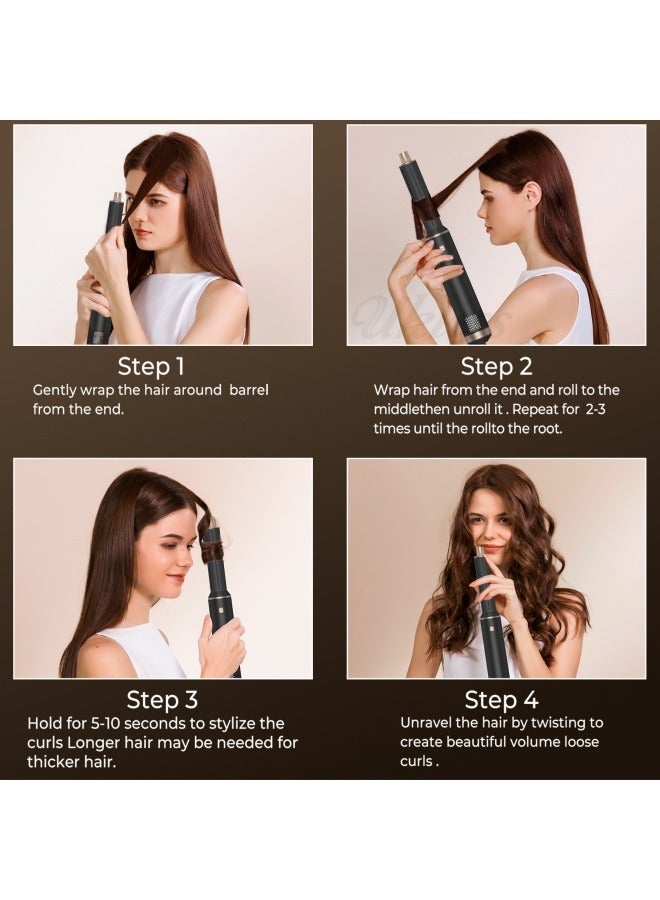 Step 1
Gently wrap the hair around barrel from the end.

Step 2
Wrap hair from the end and roll to the middlethen unroll it . Repeat for 2-3 times until the rollto the root.

Step 3
Hold for 5-10 seconds to stylize the curls Longer hair may be needed for thicker hair.

Step 4
Unravel the hair by twisting to create beautiful volume loose curls .