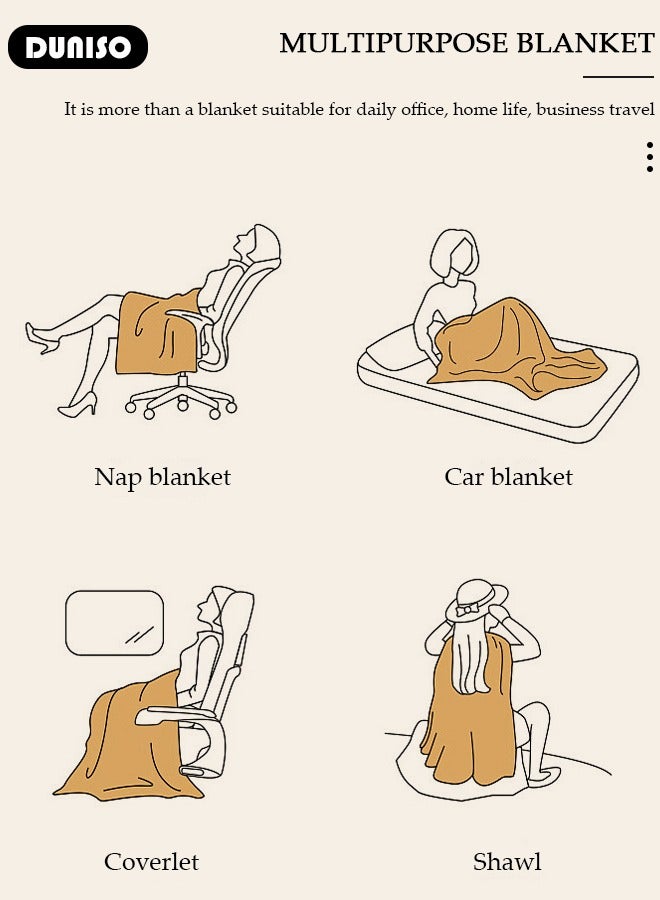 DUNISO

MULTIPURPOSE BLANKET

It is more than a blanket suitable for daily office, home life, business travel

Nap blanket

Car blanket

Coverlet

Shawl