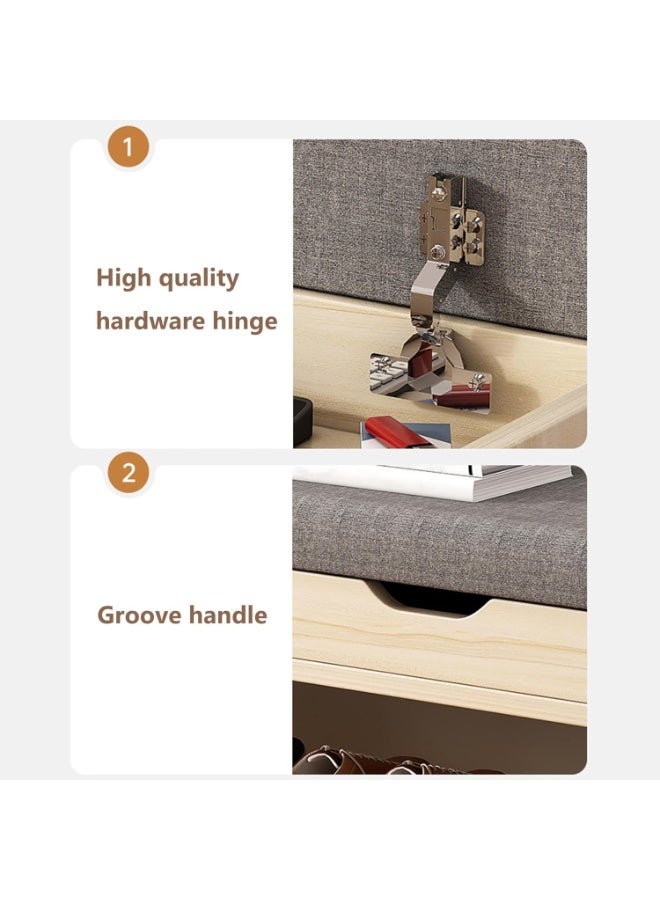 1

High quality hardware hinge

2

Groove handle