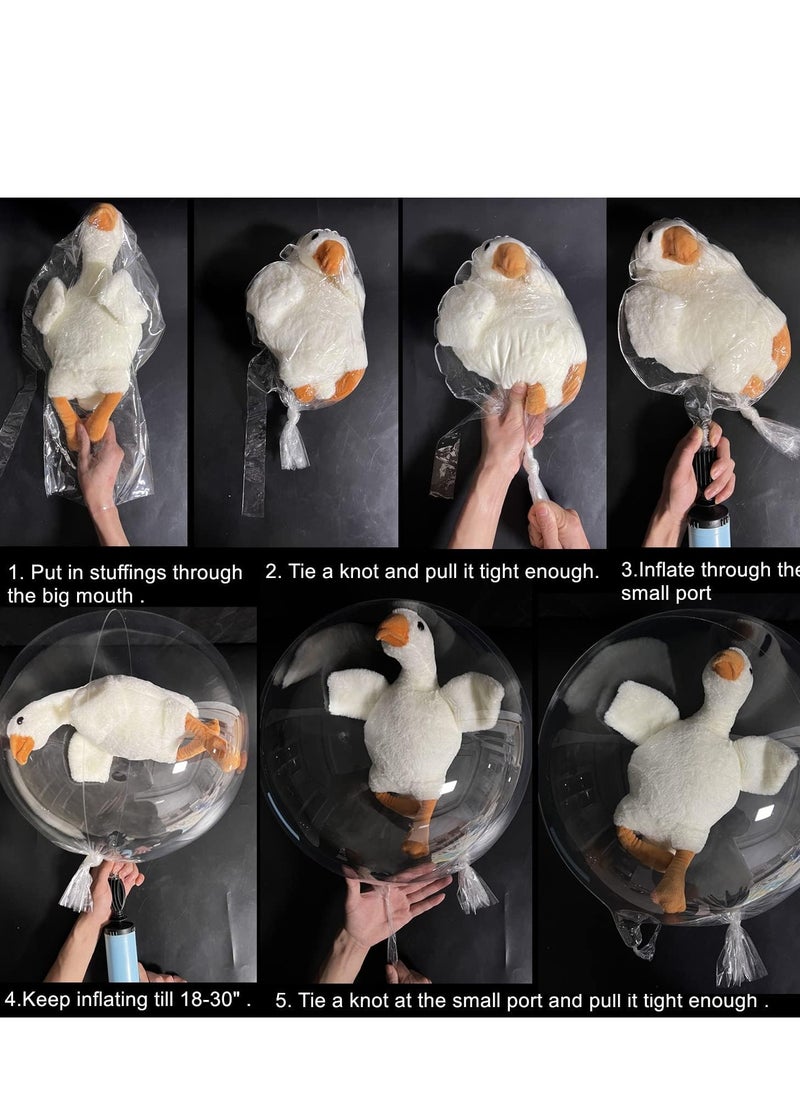 1. Put in stuffings through the big mouth .

2. Tie a knot and pull it tight enough.

3.Inflate through the small port

4.Keep inflating till 18-30" .

5. Tie a knot at the small port and pull it tight enough .