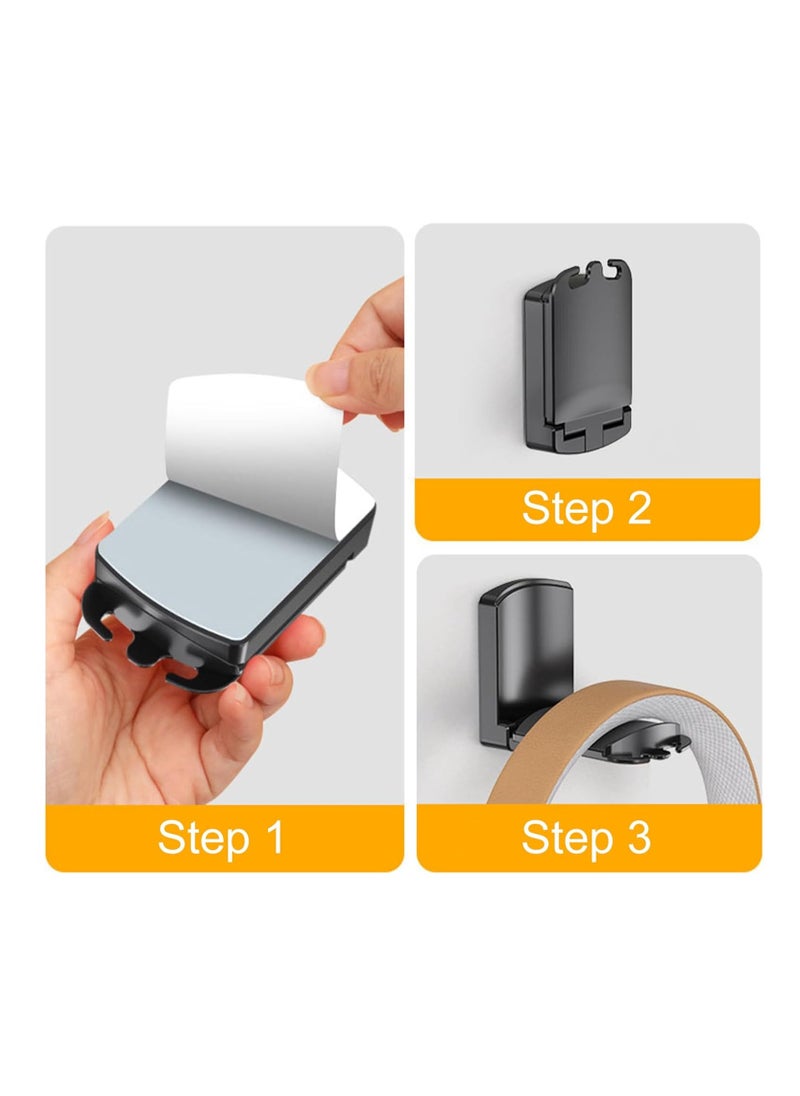 Step 1

Step 2

Step 3