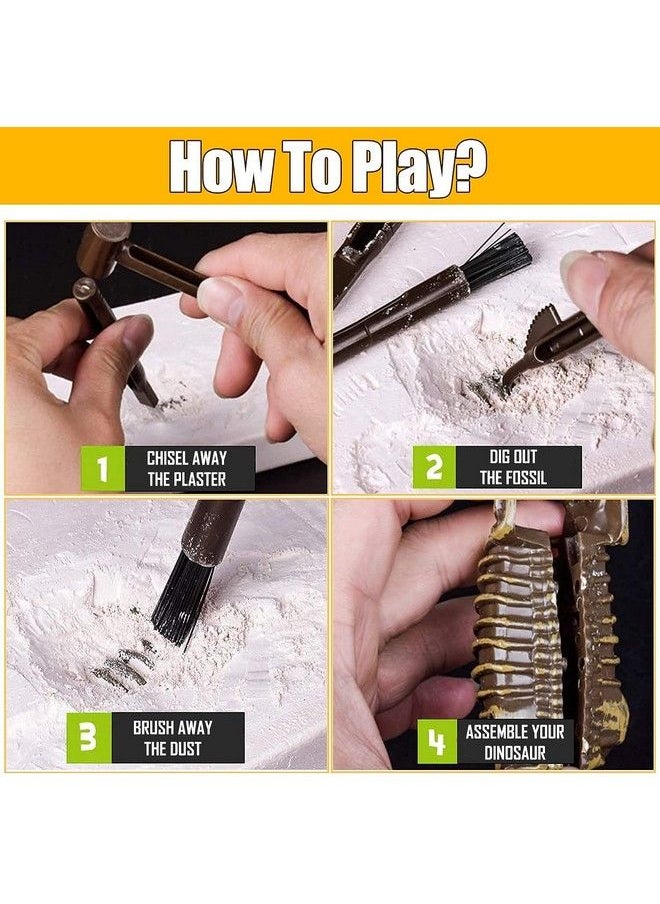 How To Play?

1 CHISEL AWAY THE PLASTER

2 DIG OUT THE FOSSIL

3 BRUSH AWAY THE DUST

4 ASSEMBLE YOUR DINOSAUR